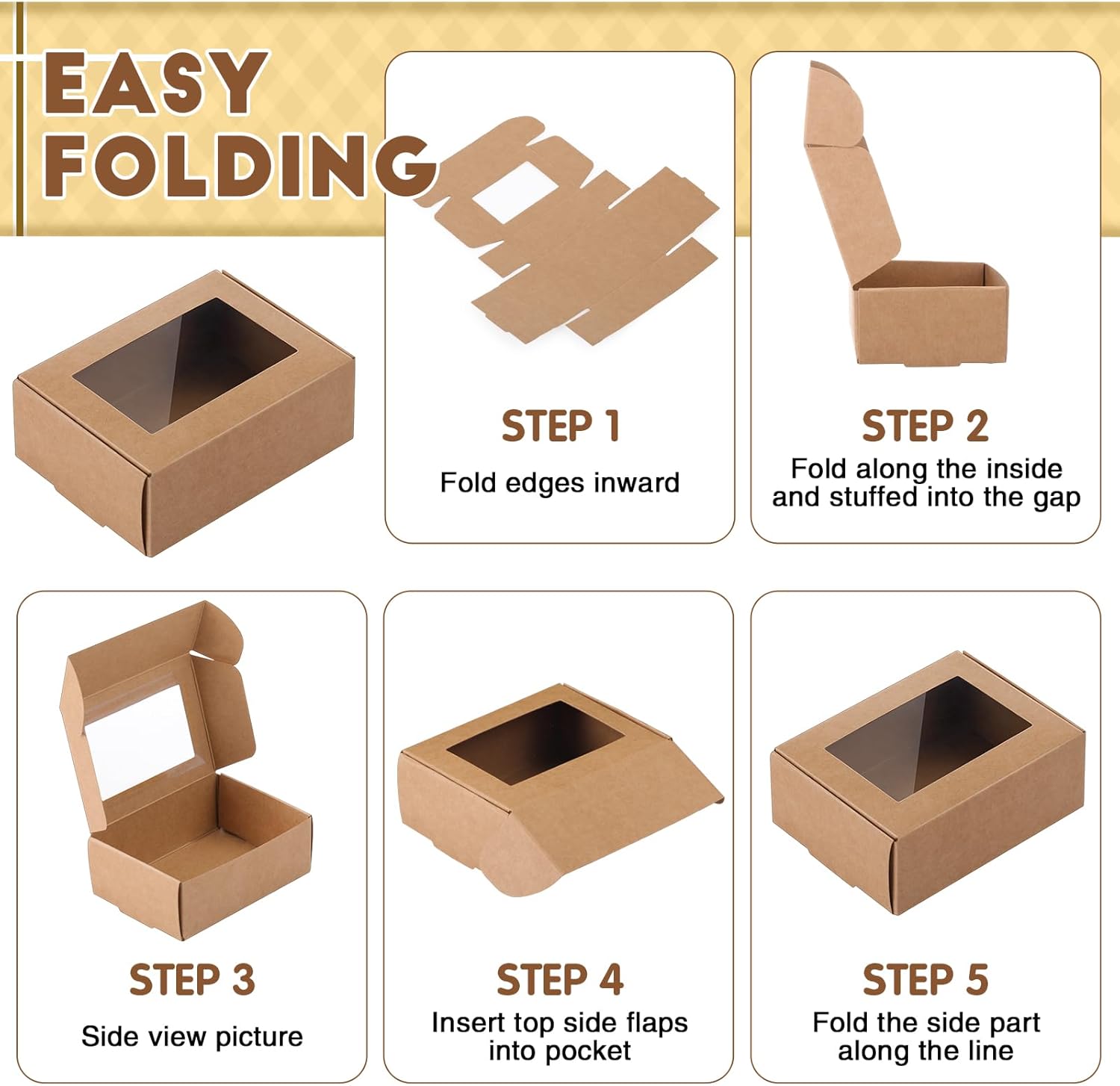 EASY FOLDING

STEP 1
Fold edges inward

STEP 2
Fold along the inside and stuffed into the gap

STEP 3
Side view picture

STEP 4
Insert top side flaps into pocket

STEP 5
Fold the side part along the line