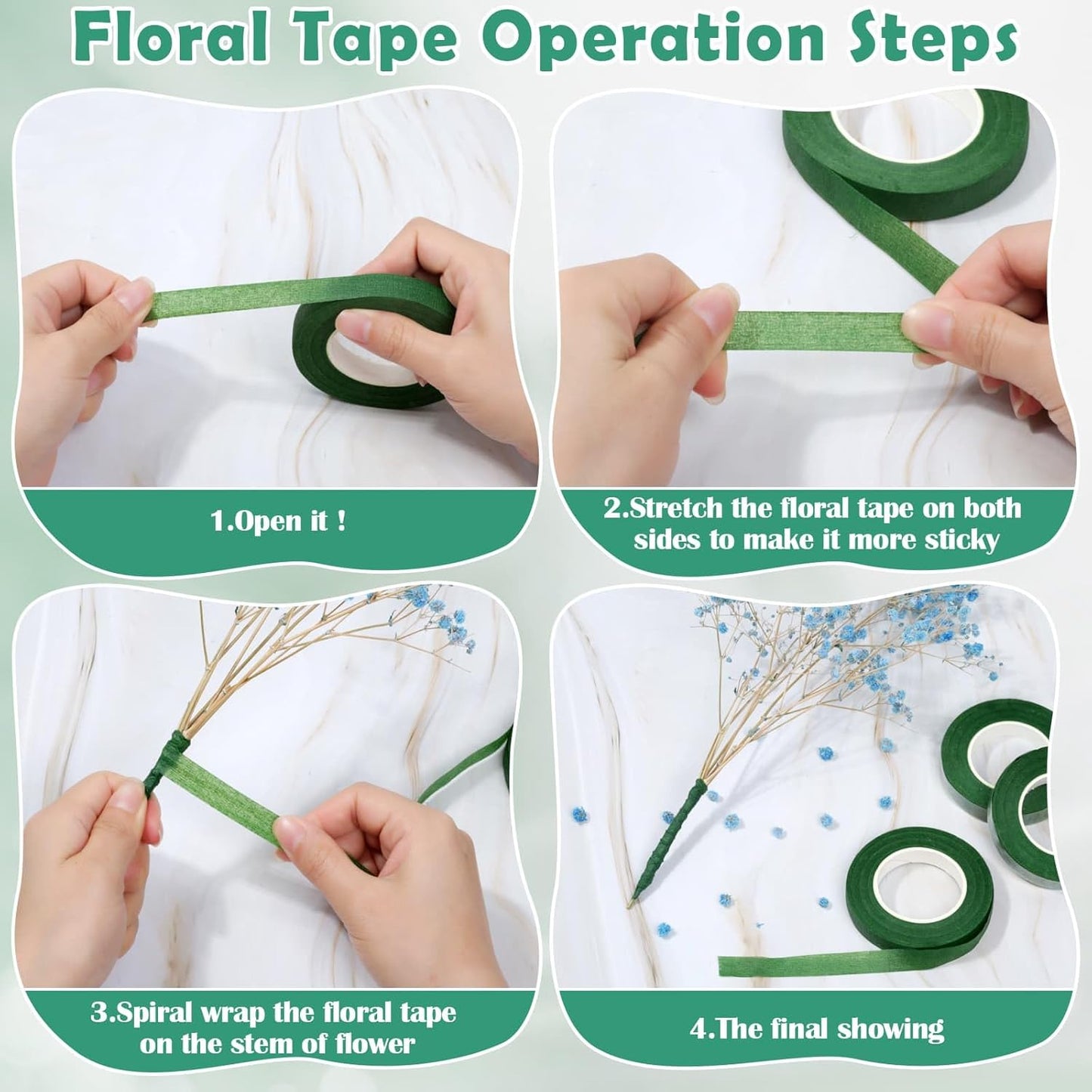 Floral Tape Operation Steps

1.Open it !

2.Stretch the floral tape on both sides to make it more sticky

3.Spiral wrap the floral tape on the stem of flower

4.The final showing