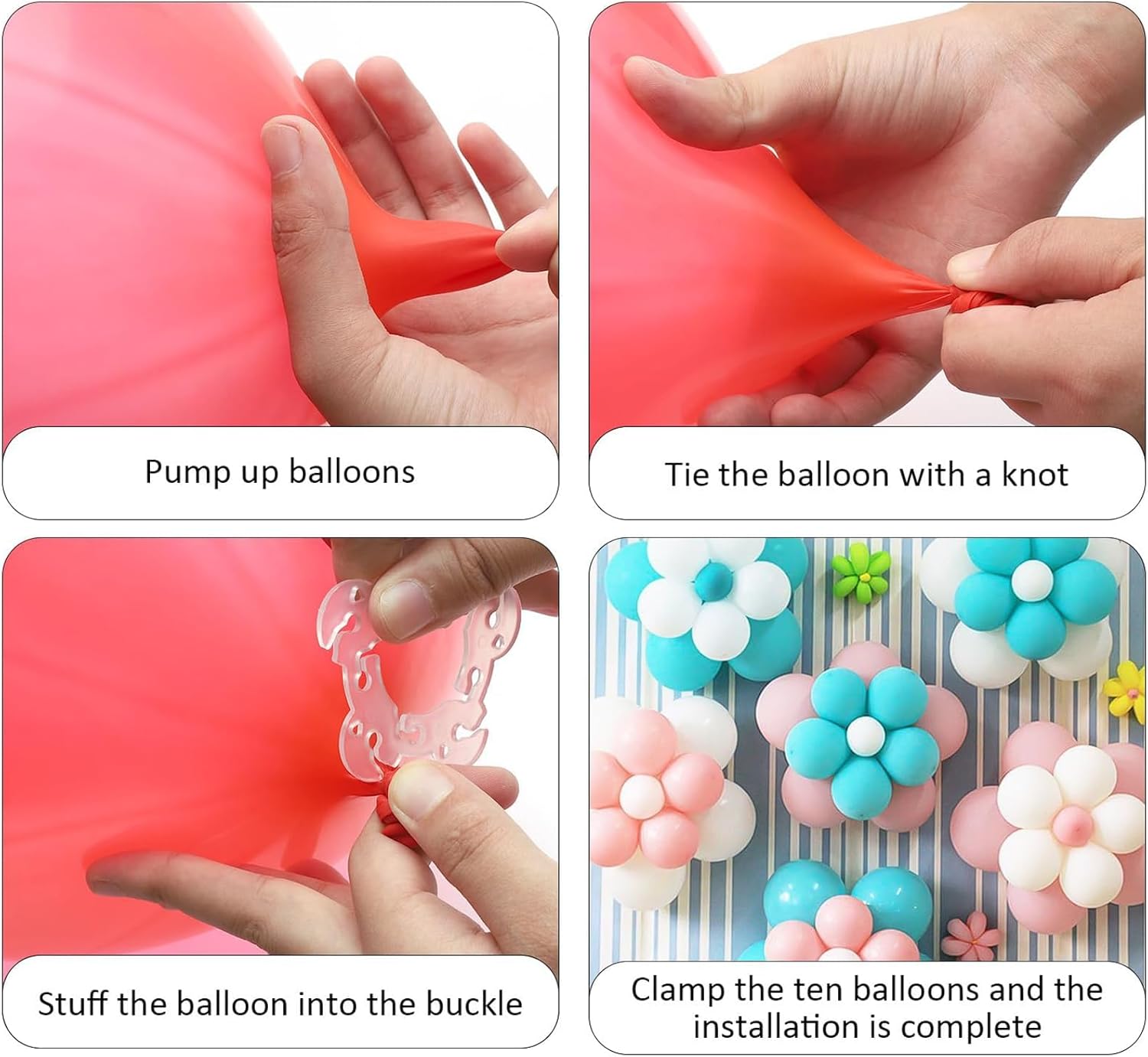 Pump up balloons

Tie the balloon with a knot

Stuff the balloon into the buckle

Clamp the ten balloons and the installation is complete