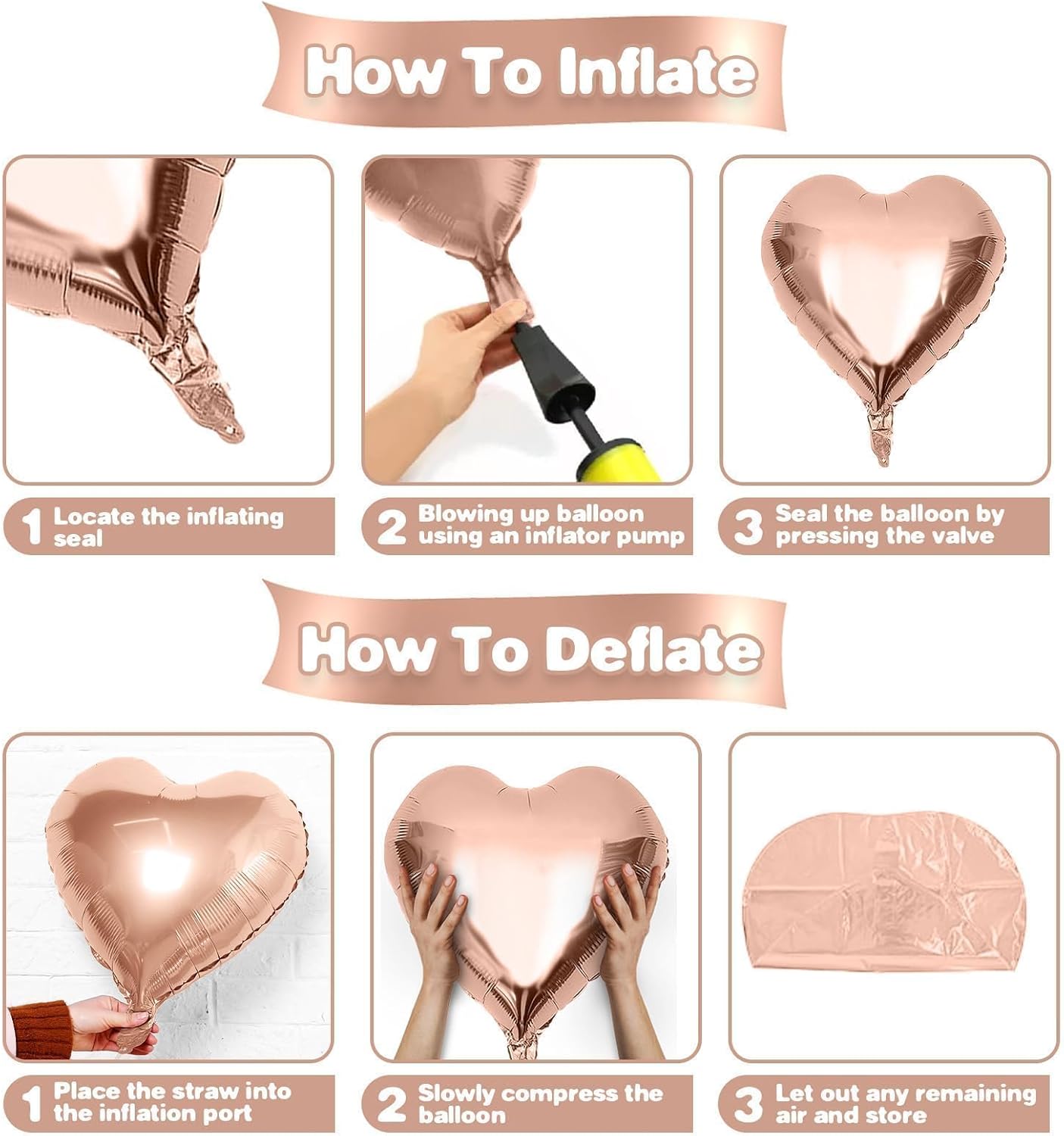 How To Inflate

1 Locate the inflating seal

2 Blowing up balloon using an inflator pump

3 Seal the balloon by pressing the valve

How To Deflate

1 Place the straw into the inflation port

2 Slowly compress the balloon

3 Let out any remaining air and store