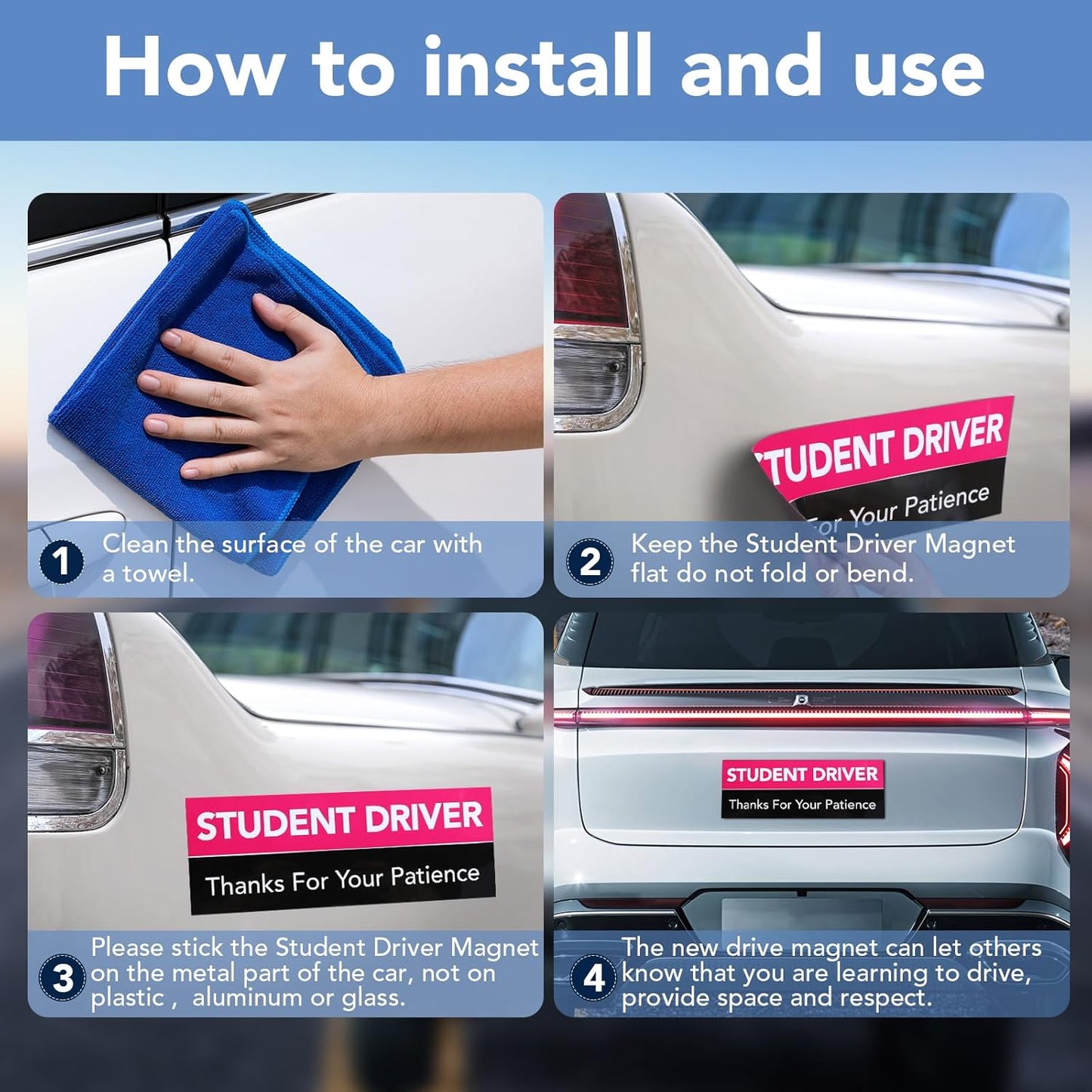 How to install and use

1 Clean the surface of the car with a towel.

TUDENT DRIVER
For Your Patience

2 Keep the Student Driver Magnet flat do not fold or bend.

STUDENT DRIVER
Thanks For Your Patience

3 Please stick the Student Driver Magnet on the metal part of the car, not on plastic , aluminum or glass.

STUDENT DRIVER
Thanks For Your Patience

4 The new drive magnet can let others know that you are learning to drive, provide space and respect.