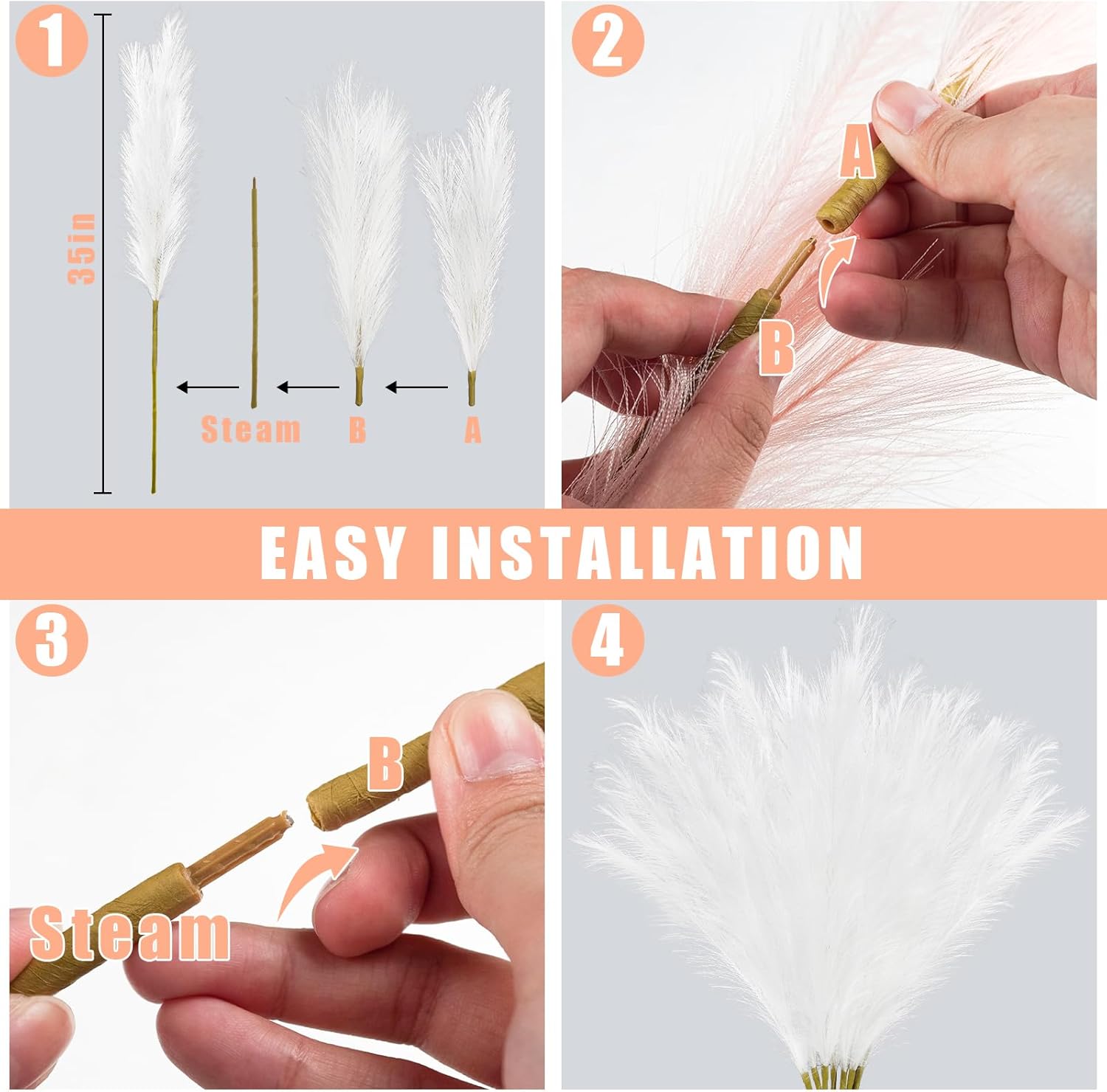 1

35in

Steam B A

2

A

B

EASY INSTALLATION

3

B

Steam

4