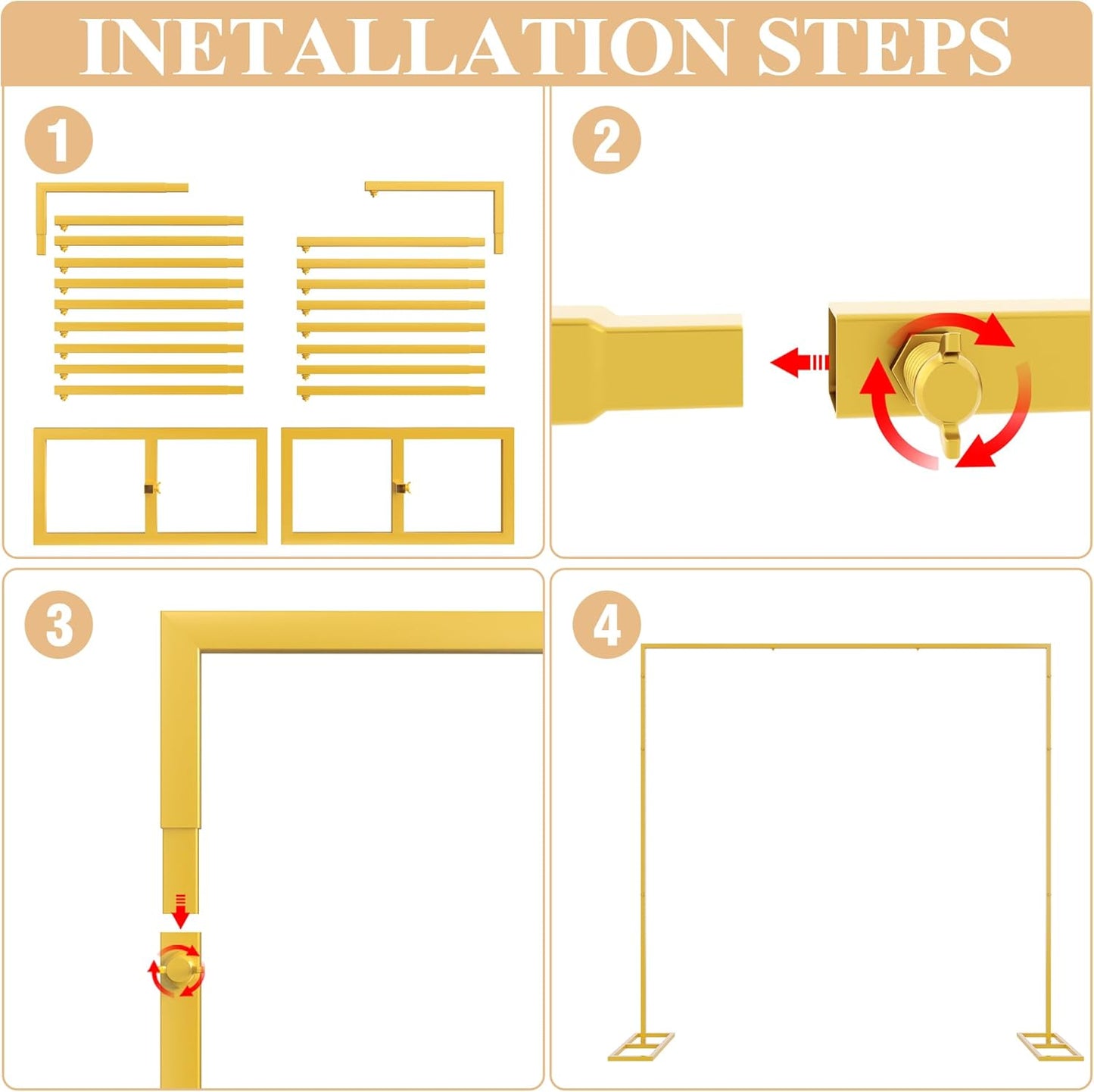 INETALLATION STEPS

1

2

3

4