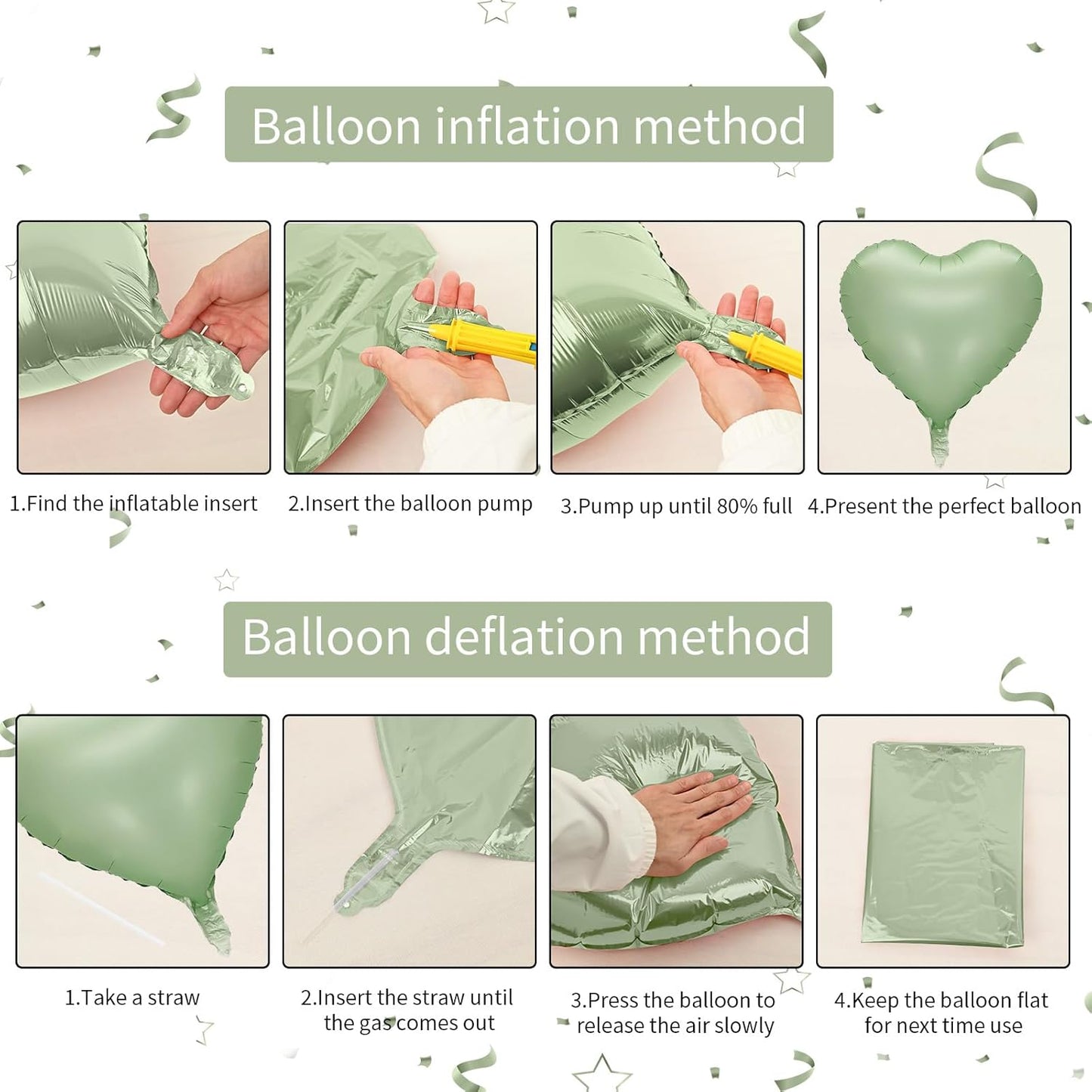 Balloon inflation method

1.Find the inflatable insert

2.Insert the balloon pump

3.Pump up until 80% full

4.Present the perfect balloon

Balloon deflation method

1.Take a straw

2.Insert the straw until the gas comes out

3.Press the balloon to release the air slowly

4.Keep the balloon flat for next time use