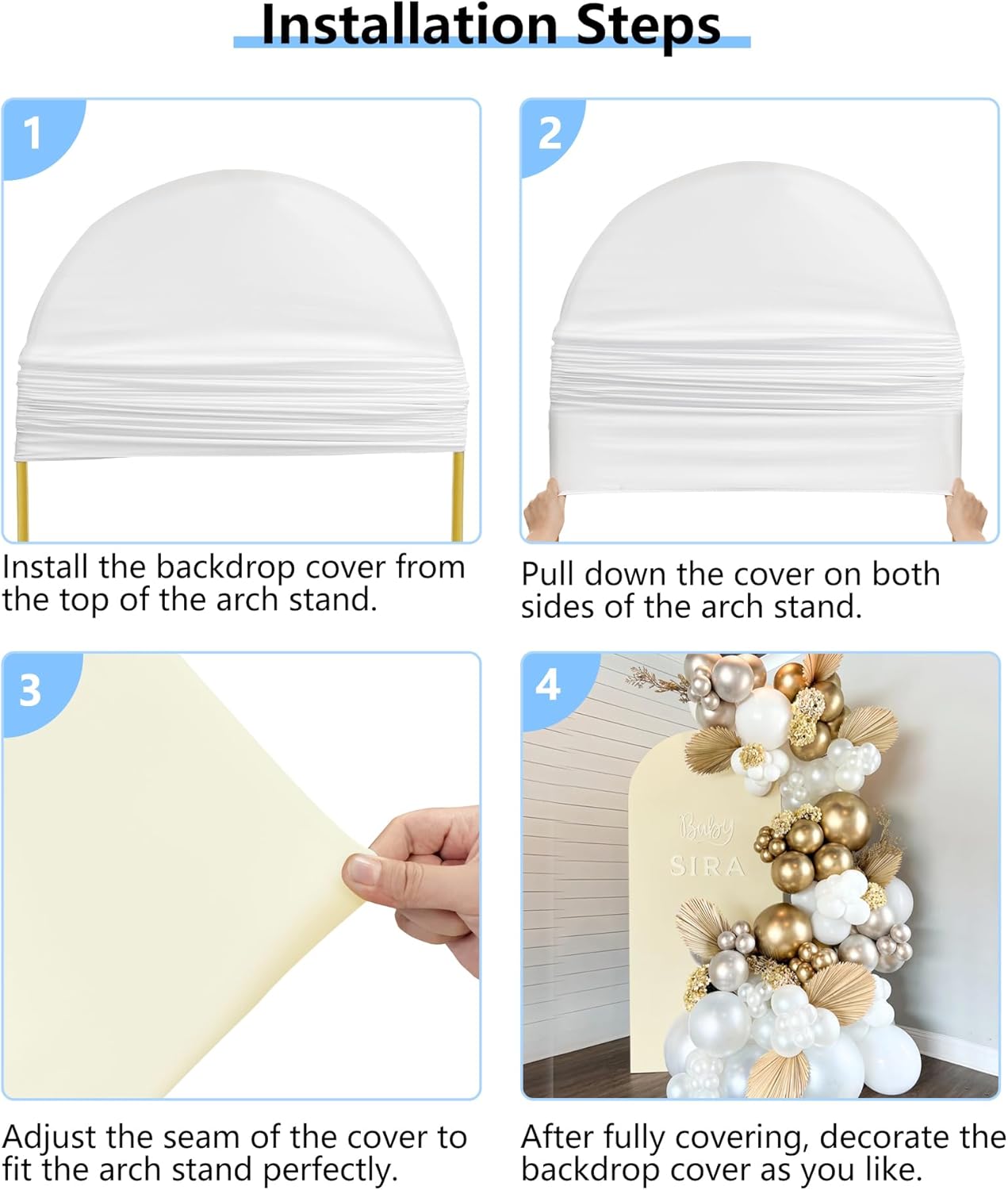 Installation Steps

1

Install the backdrop cover from the top of the arch stand.

2

Pull down the cover on both sides of the arch stand.

3

Adjust the seam of the cover to fit the arch stand perfectly.

4

Baby
SIRA

After fully covering, decorate the backdrop cover as you like.