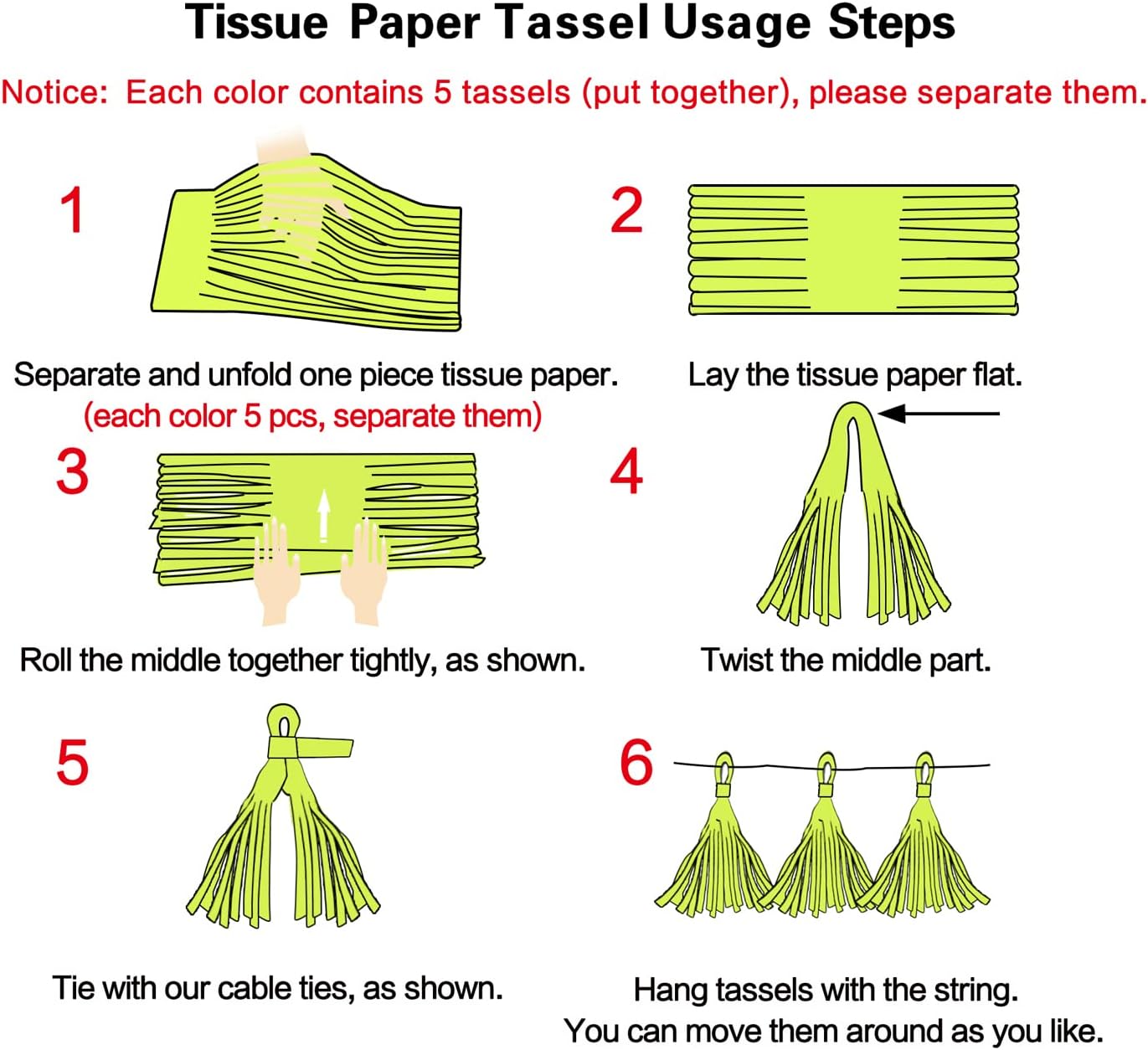 Tissue Paper Tassel Usage Steps

Notice: Each color contains 5 tassels (put together), please separate them.

1

Separate and unfold one piece tissue paper.
(each color 5 pcs, separate them)

2

Lay the tissue paper flat.

3

Roll the middle together tightly, as shown.

4

Twist the middle part.

5

Tie with our cable ties, as shown.

6

Hang tassels with the string.
You can move them around as you like.