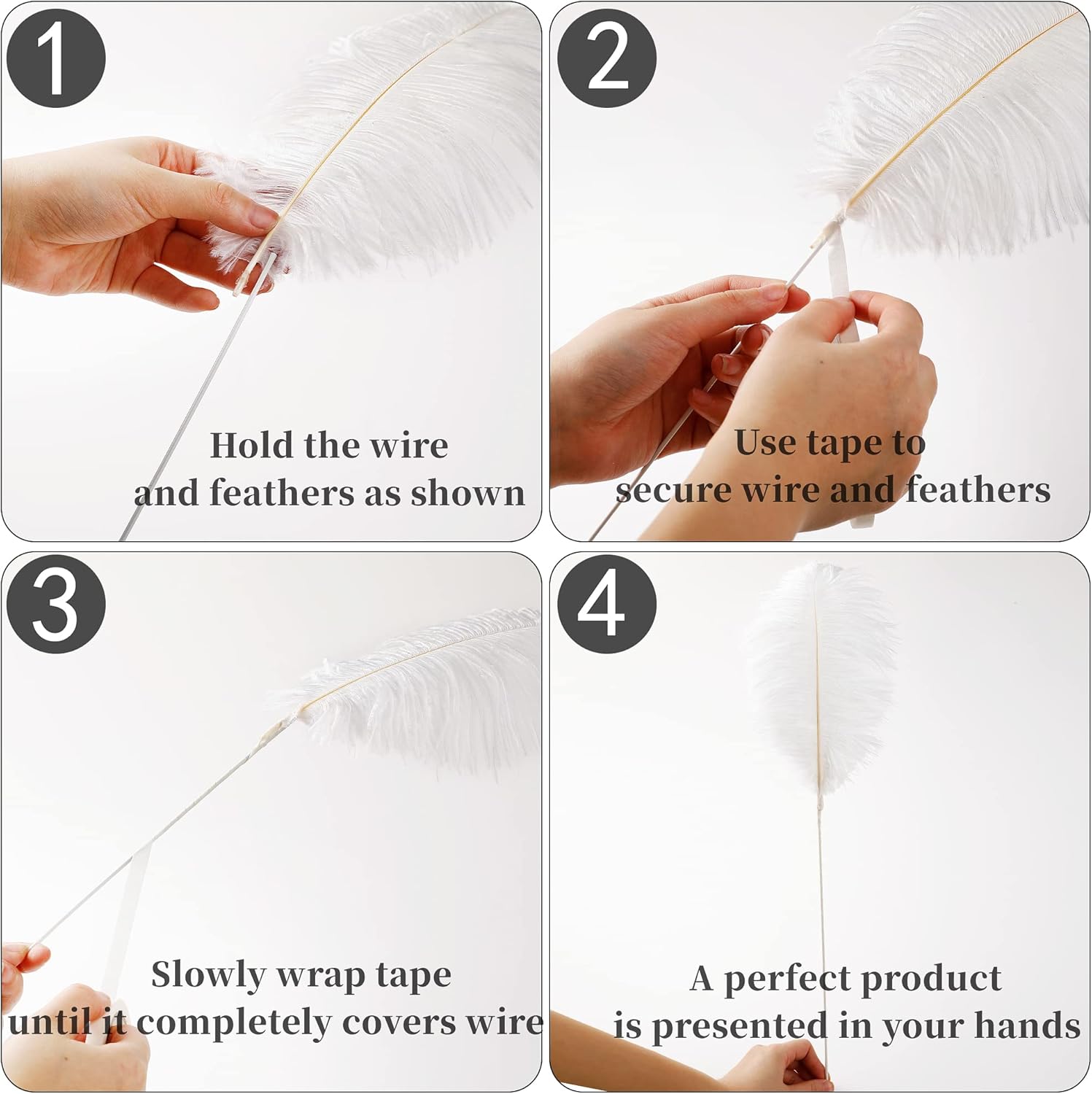 1

Hold the wire and feathers as shown

2

Use tape to secure wire and feathers

3

Slowly wrap tape until it completely covers wire

4

A perfect product is presented in your hands