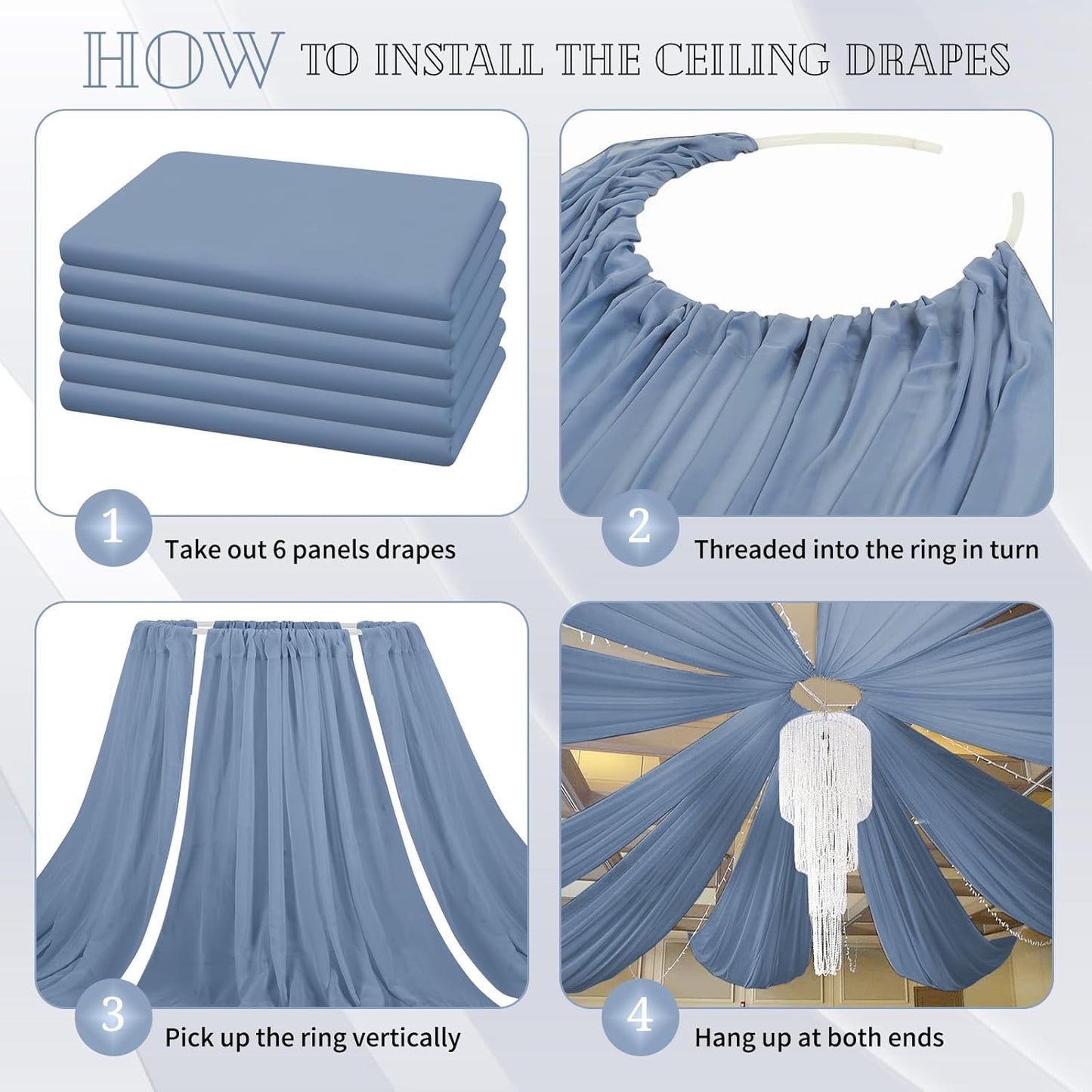 HOW TO INSTALL THE CEILING DRAPES

1
Take out 6 panels drapes

2
Threaded into the ring in turn

3
Pick up the ring vertically

4
Hang up at both ends