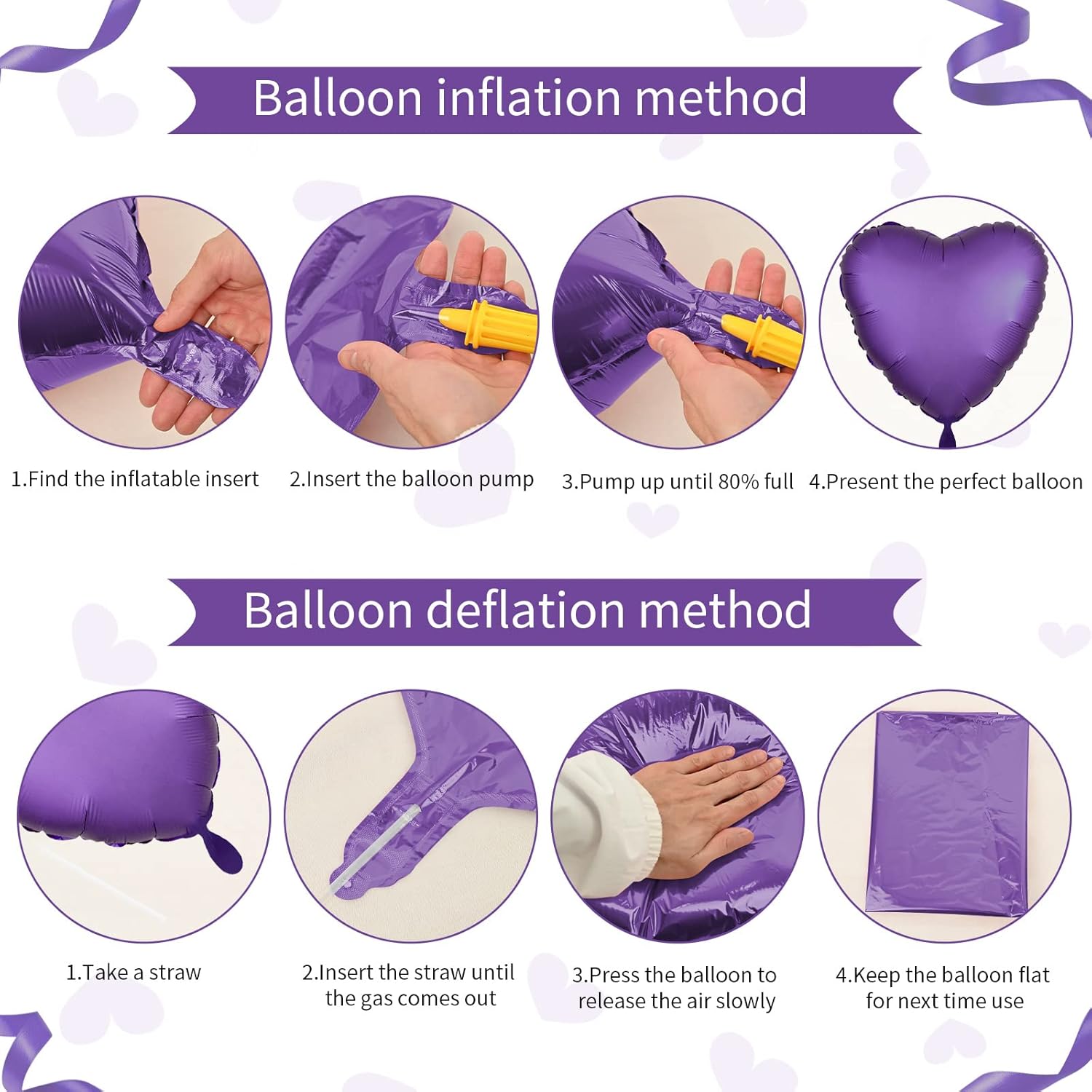 Balloon inflation method

1.Find the inflatable insert

2.Insert the balloon pump

3.Pump up until 80% full

4.Present the perfect balloon

Balloon deflation method

1.Take a straw

2.Insert the straw until the gas comes out

3.Press the balloon to release the air slowly

4.Keep the balloon flat for next time use