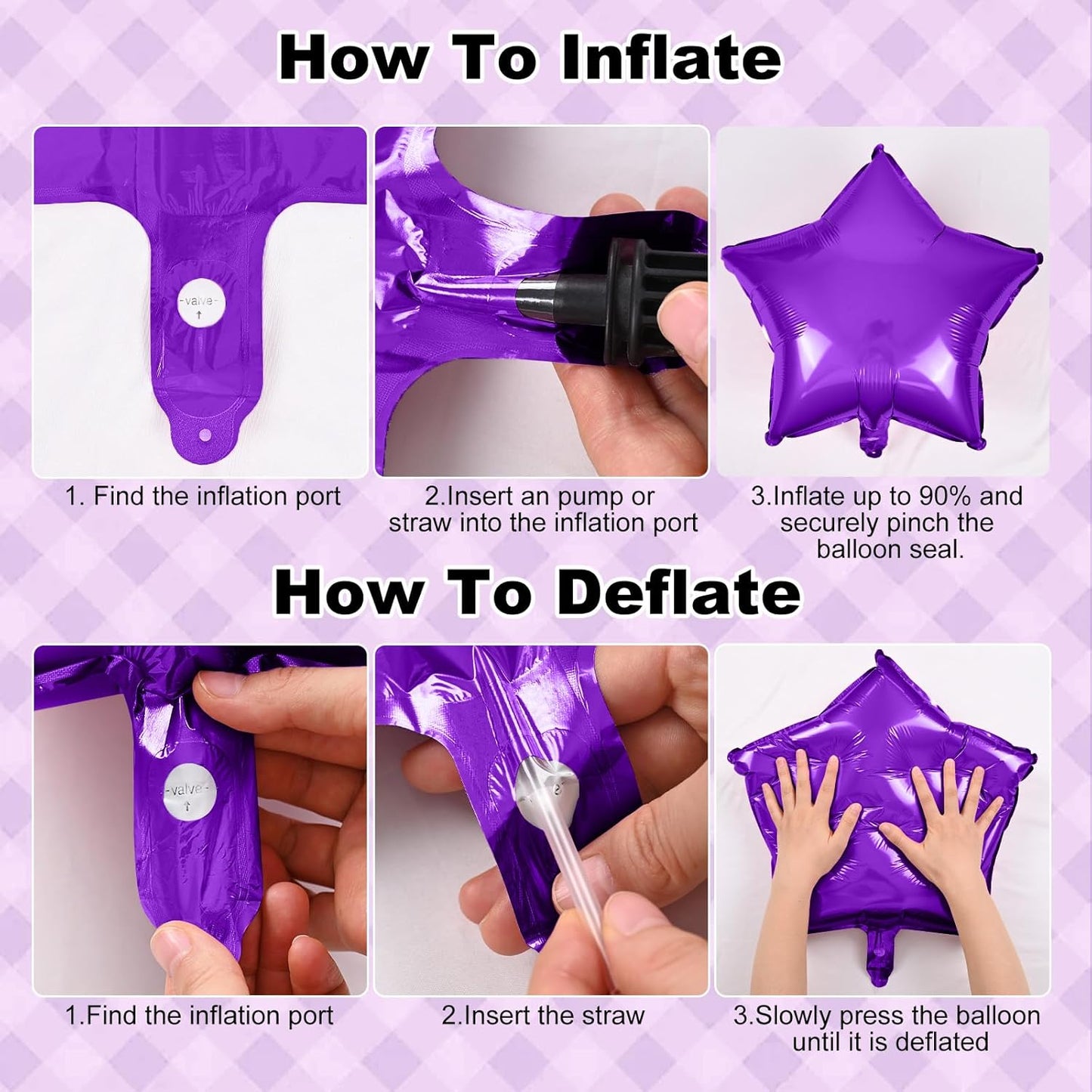 How To Inflate

-valve-
↑

1. Find the inflation port

2.Insert an pump or straw into the inflation port

3.Inflate up to 90% and securely pinch the balloon seal.

How To Deflate

-valve-
↑

1.Find the inflation port

2.Insert the straw

3.Slowly press the balloon until it is deflated