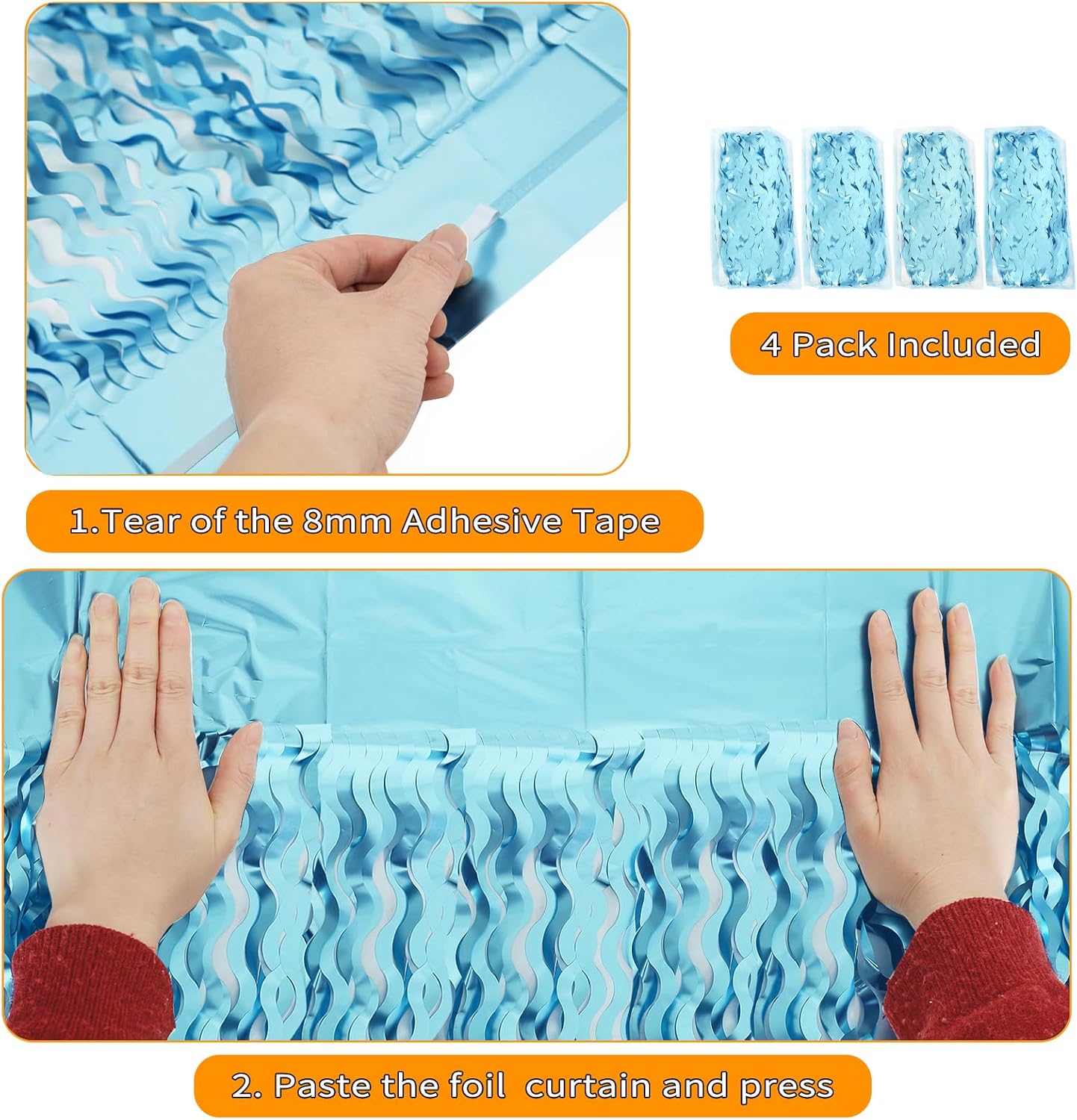 4 Pack Included

1.Tear of the 8mm Adhesive Tape

2. Paste the foil  curtain and press