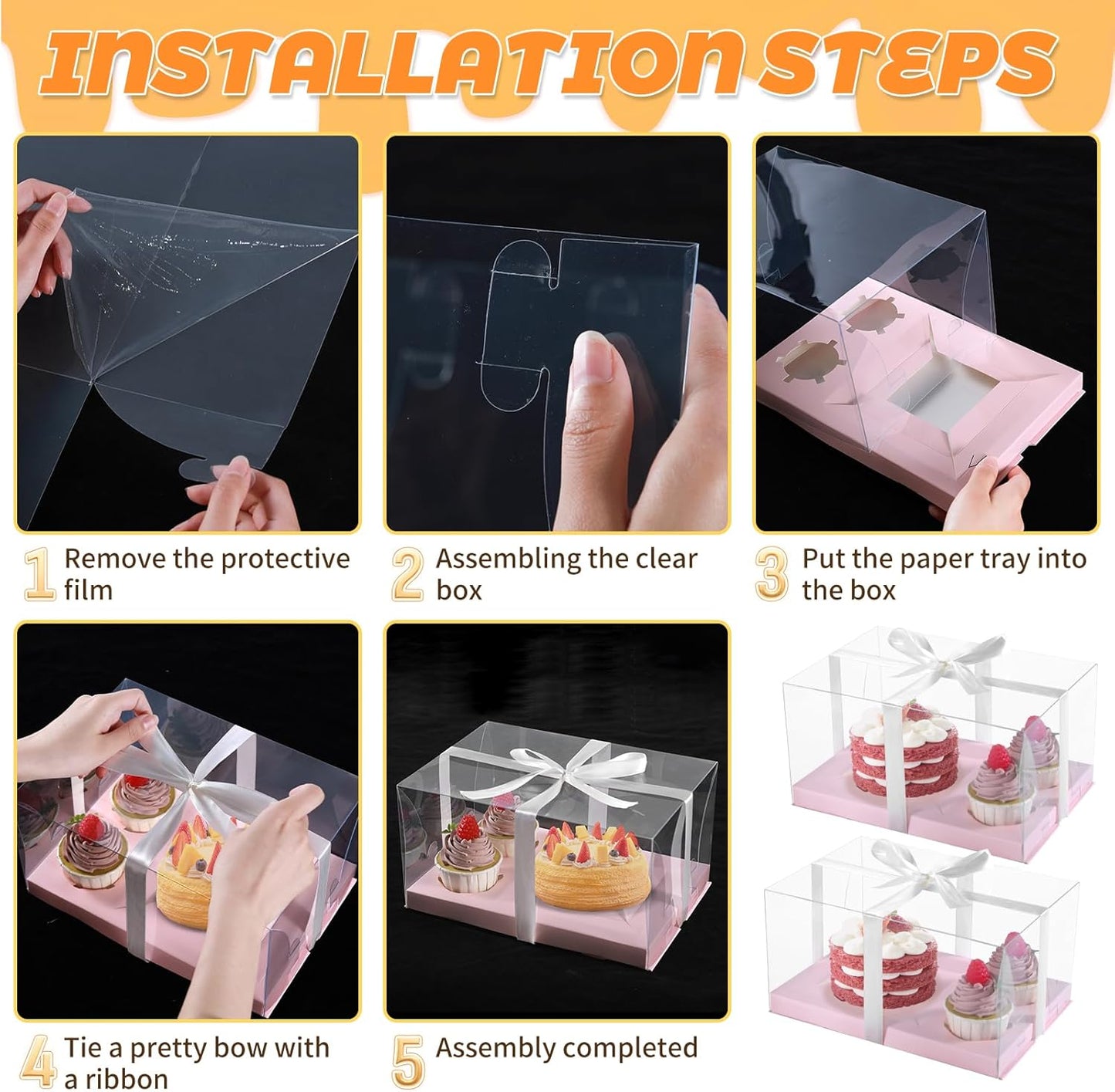 INSTALLATION STEPS

1 Remove the protective film

2 Assembling the clear box

3 Put the paper tray into the box

4 Tie a pretty bow with a ribbon

5 Assembly completed