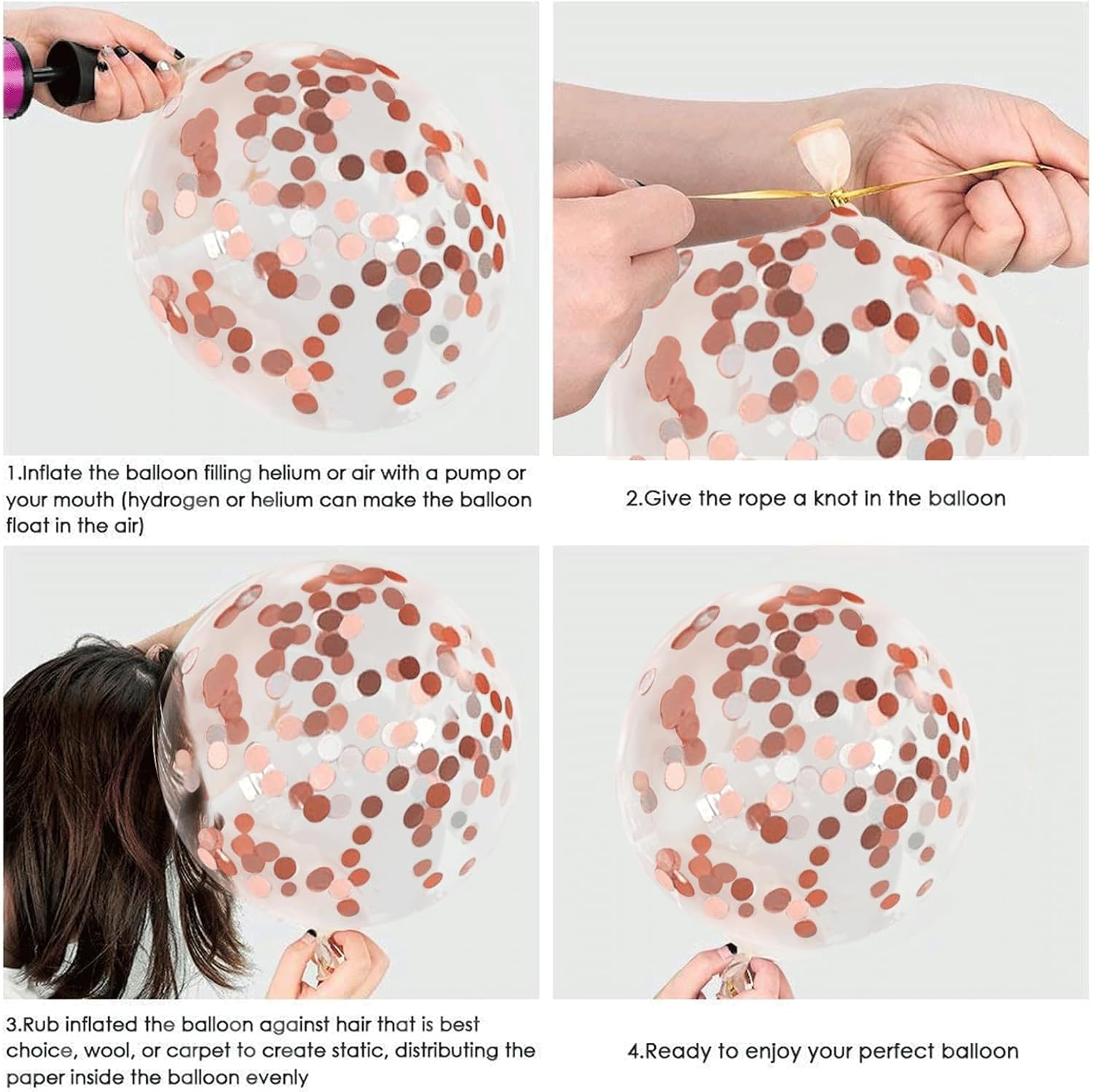 1.Inflate the balloon filling helium or air with a pump or your mouth (hydrogen or helium can make the balloon float in the air)

2.Give the rope a knot in the balloon

3.Rub inflated the balloon against hair that is best choice, wool, or carpet to create static, distributing the paper inside the balloon evenly

4.Ready to enjoy your perfect balloon