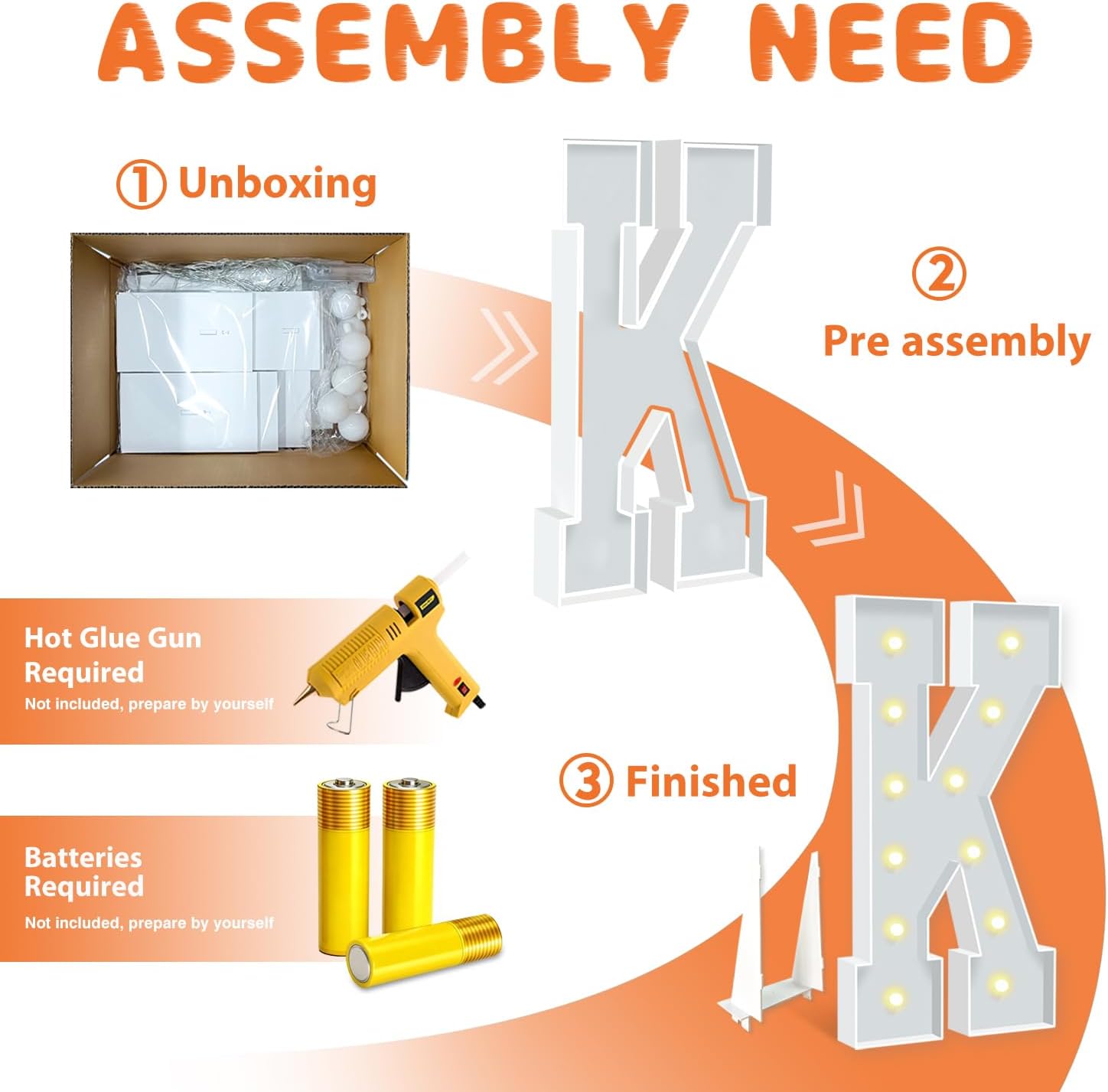 ASSEMBLY NEED

① Unboxing

② Pre assembly

Hot Glue Gun Required
Not included, prepare by yourself

③ Finished

Batteries Required
Not included, prepare by yourself