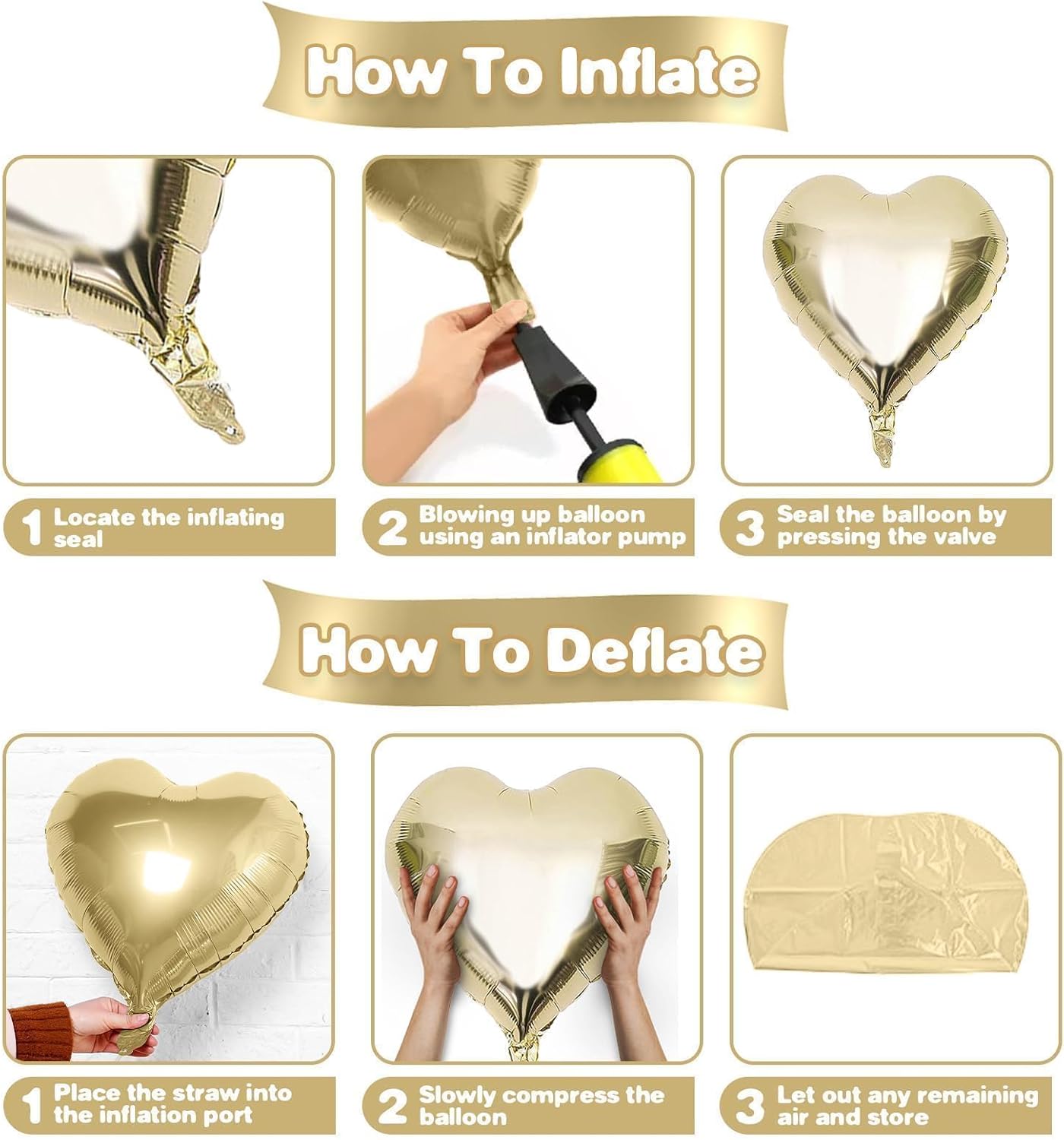 How To Inflate

1 Locate the inflating seal

2 Blowing up balloon using an inflator pump

3 Seal the balloon by pressing the valve

How To Deflate

1 Place the straw into the inflation port

2 Slowly compress the balloon

3 Let out any remaining air and store