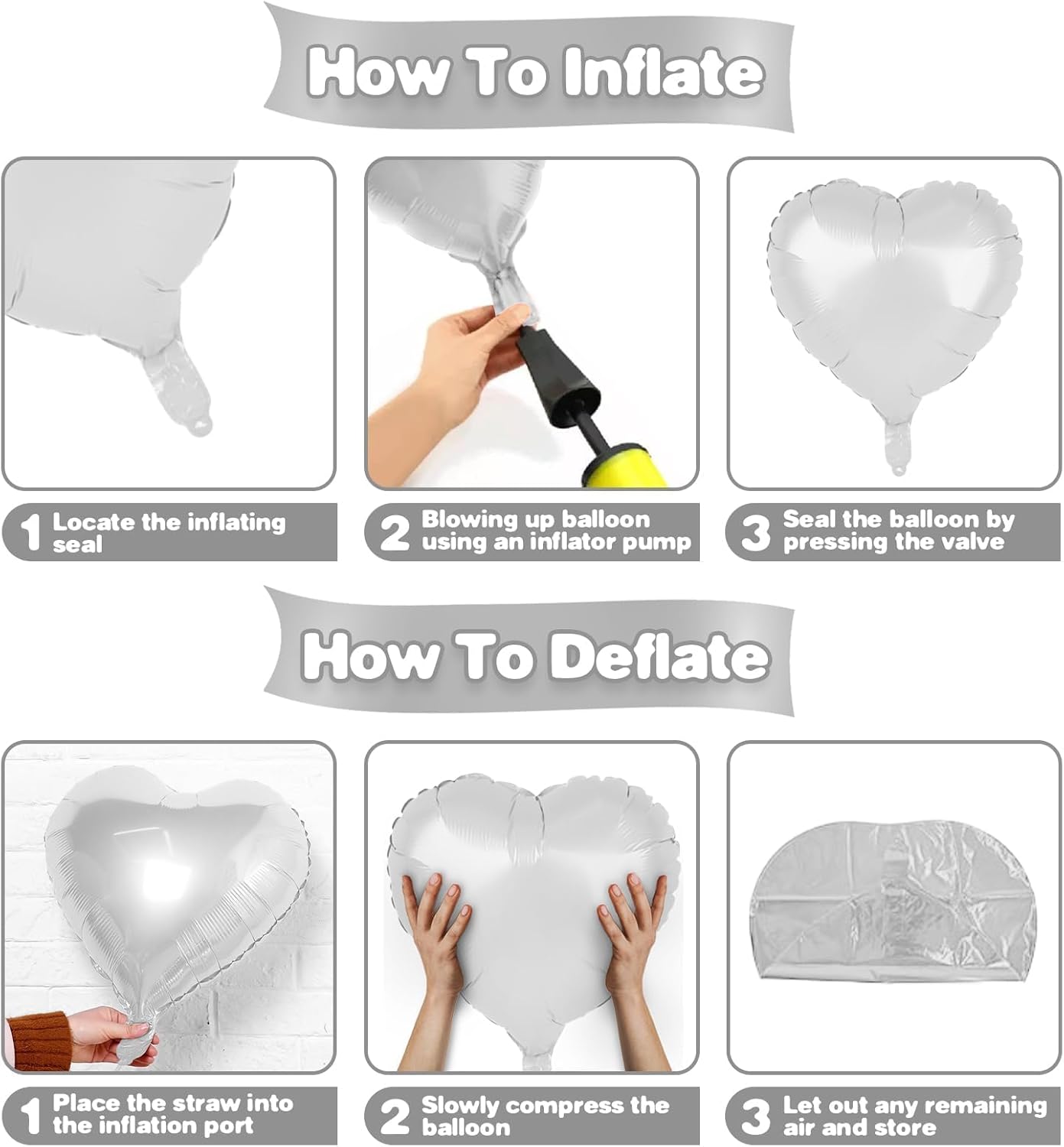 How To Inflate

1 Locate the inflating seal

2 Blowing up balloon using an inflator pump

3 Seal the balloon by pressing the valve

How To Deflate

1 Place the straw into the inflation port

2 Slowly compress the balloon

3 Let out any remaining air and store