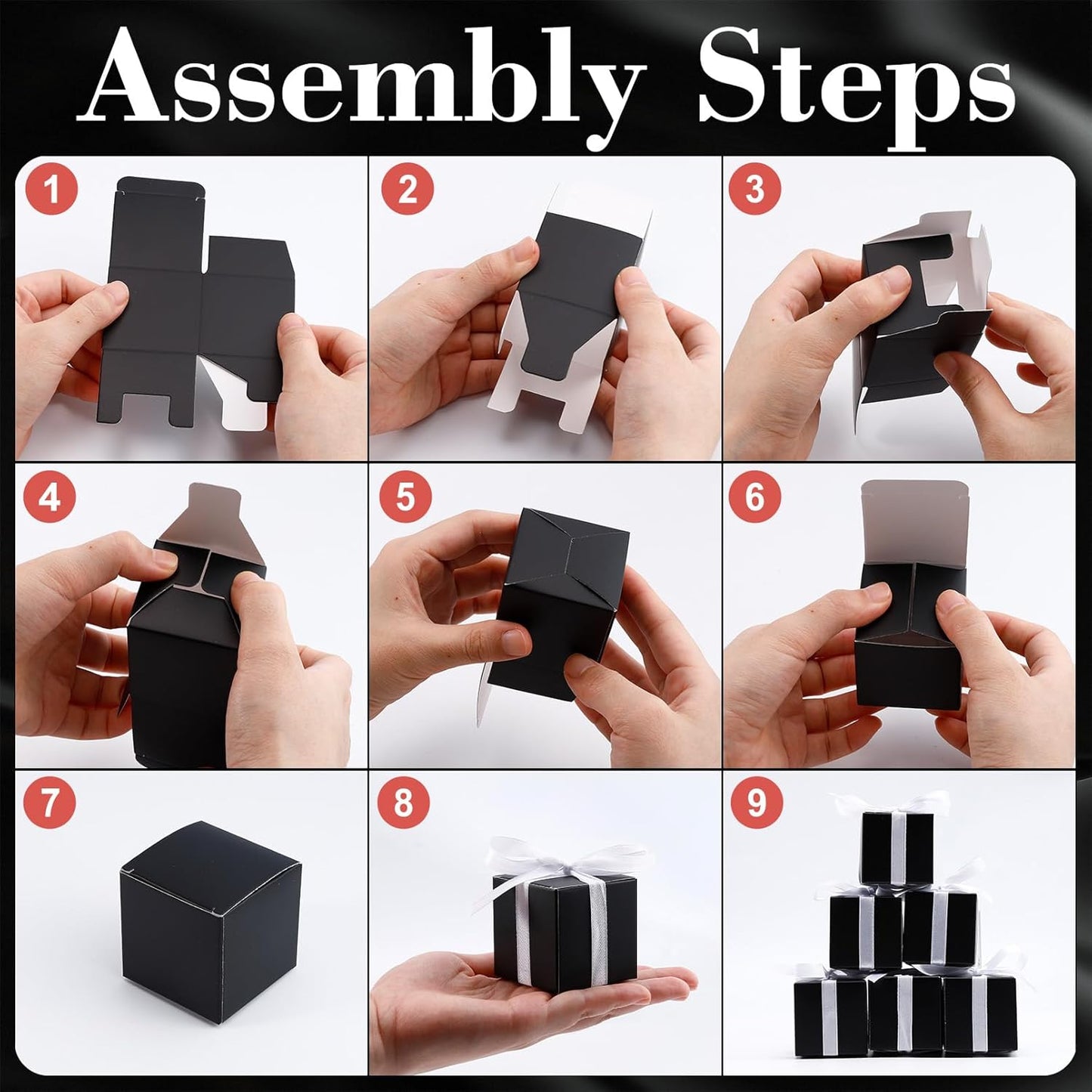 Assembly Steps

1

2

3

4

5

6

7

8

9