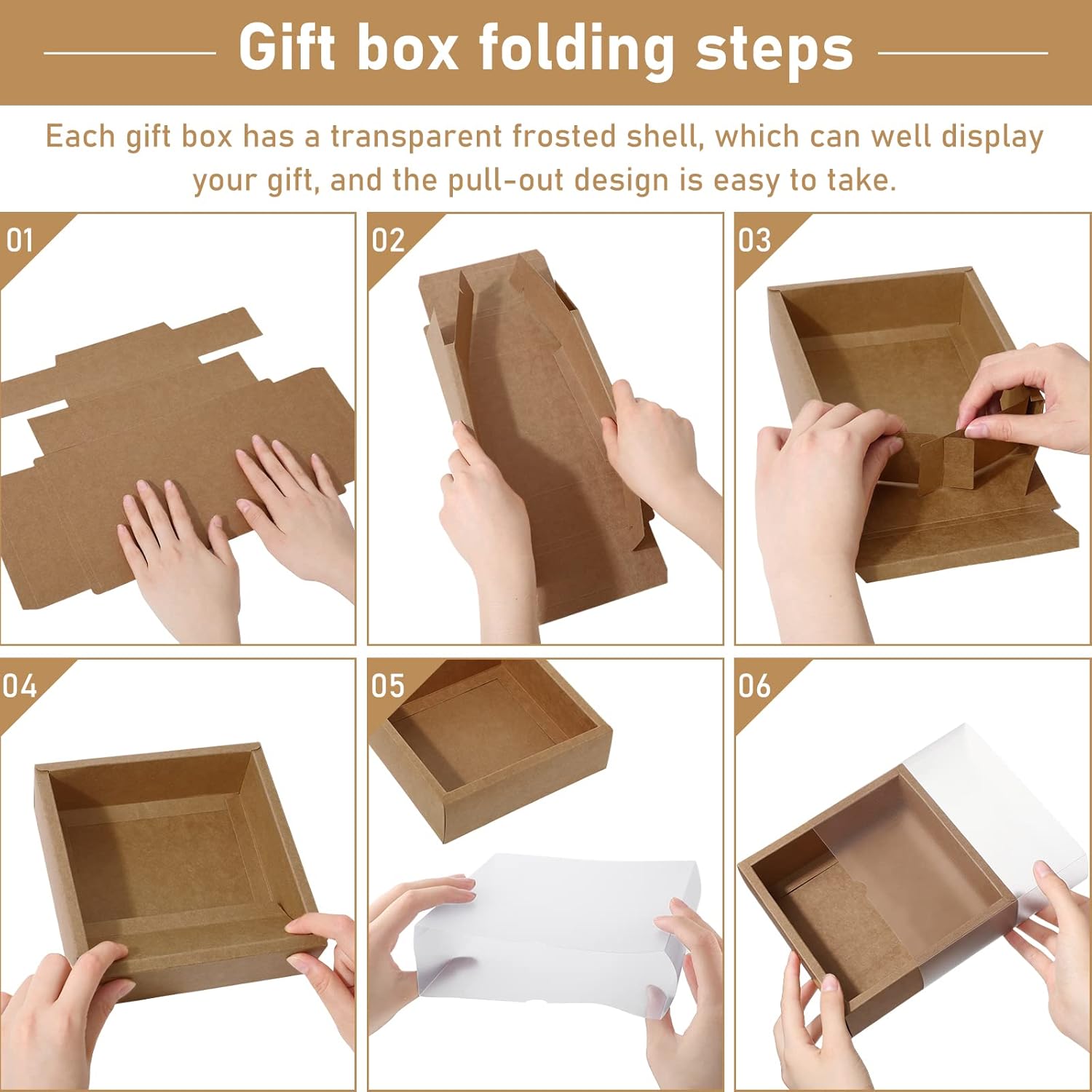 Gift box folding steps

Each gift box has a transparent frosted shell, which can well display your gift, and the pull-out design is easy to take.

01

02

03

04

05

06