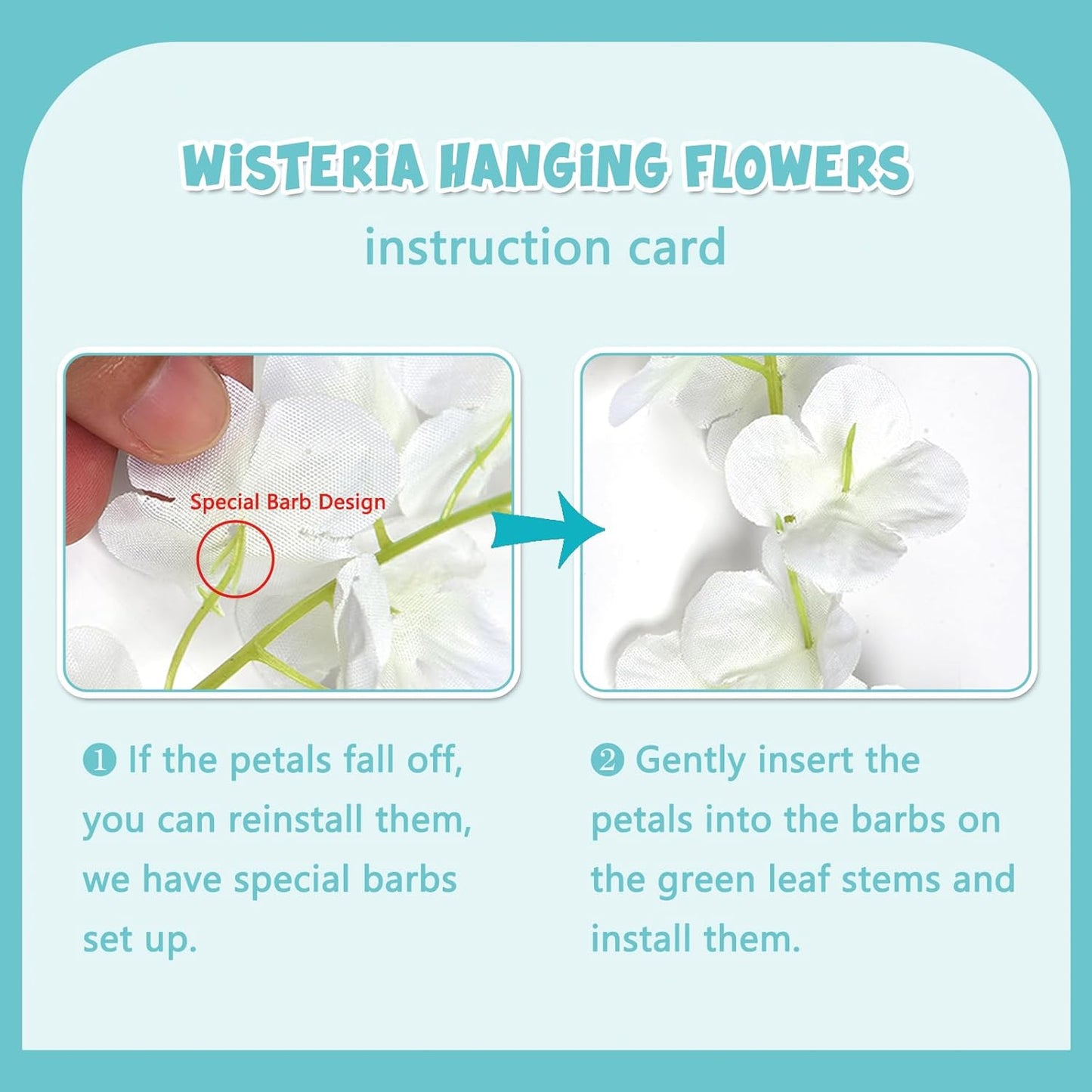 WiSTERiA HANGiNG FLOWERS

instruction card

Special Barb Design

❶ If the petals fall off, you can reinstall them, we have special barbs set up.

❷ Gently insert the petals into the barbs on the green leaf stems and install them.