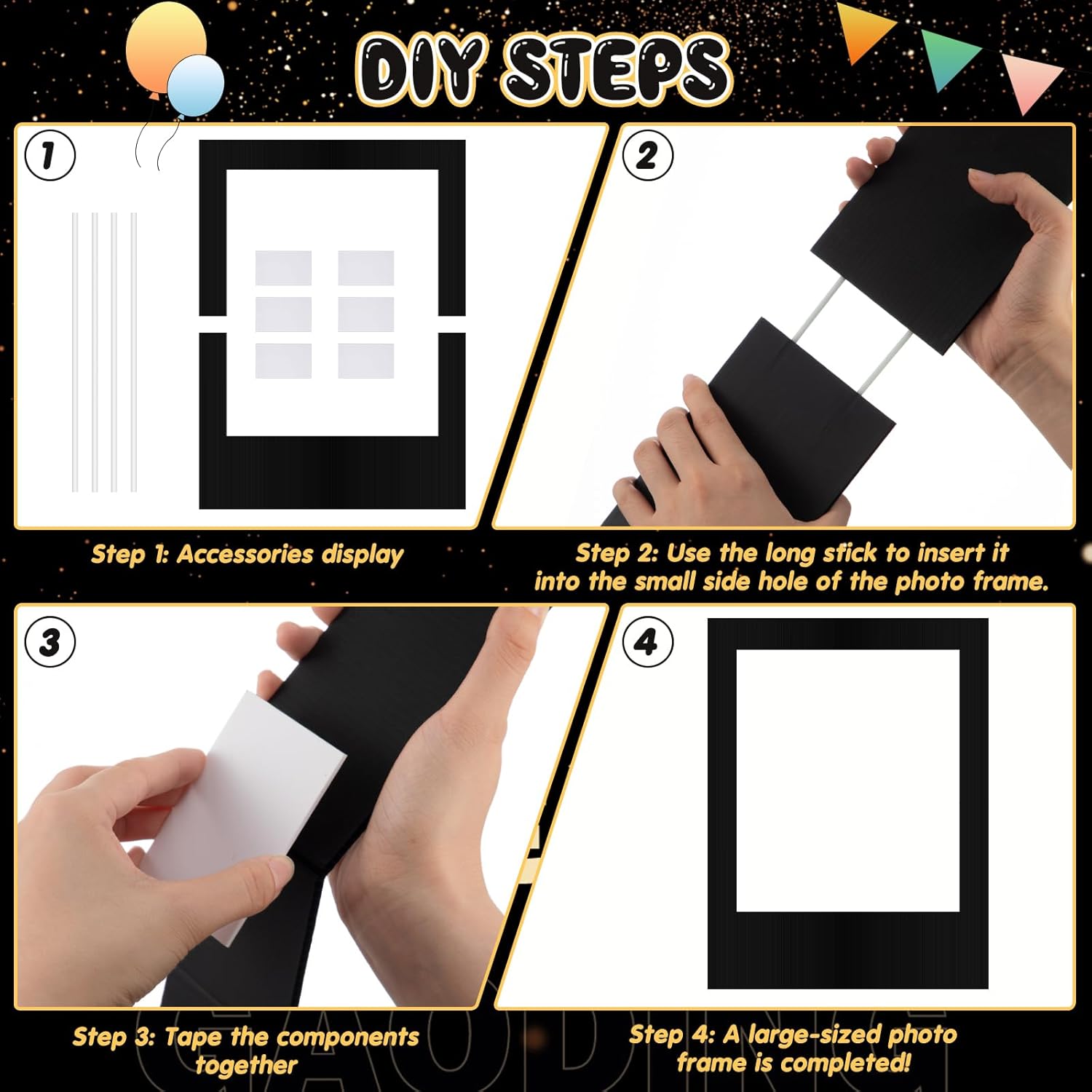 DIY STEPS

1

Step 1: Accessories display

2

Step 2: Use the long stick to insert it into the small side hole of the photo frame.

3

Step 3: Tape the components together

4

Step 4: A large-sized photo frame is completed!

GAODING