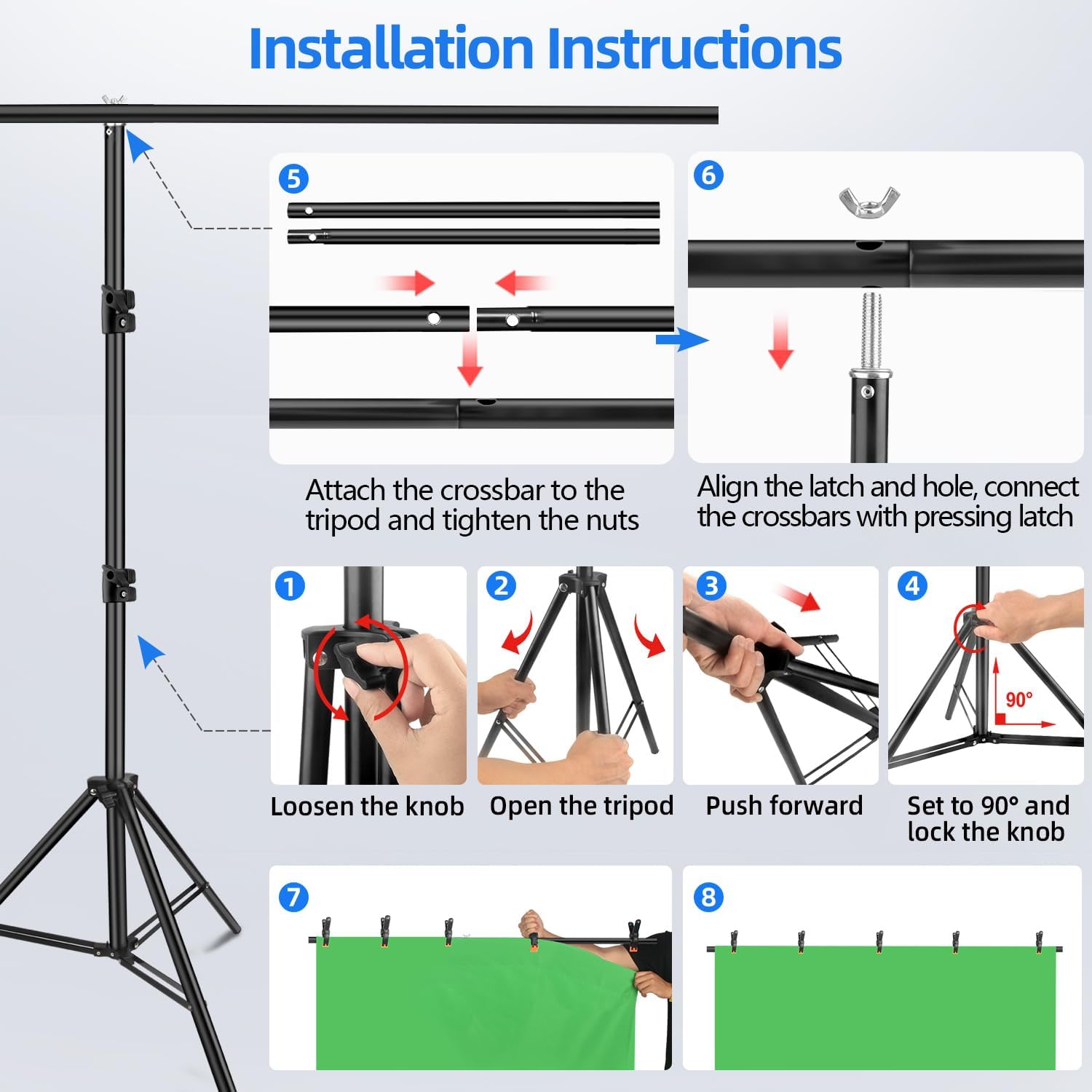 Installation Instructions

5

6

Attach the crossbar to the tripod and tighten the nuts

Align the latch and hole, connect the crossbars with pressing latch

1

2

3

4

90°

Loosen the knob

Open the tripod

Push forward

Set to 90° and lock the knob

7

8