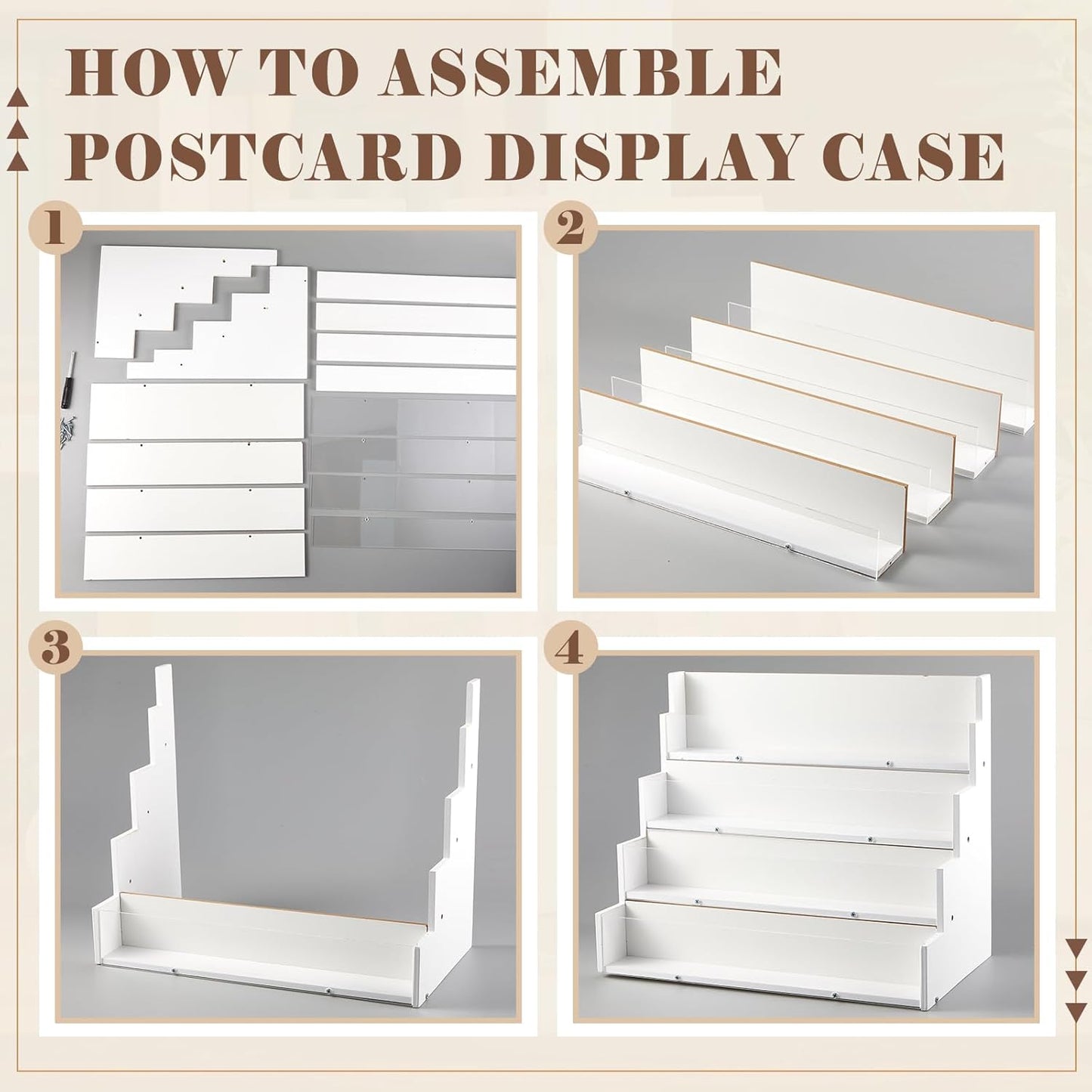 HOW TO ASSEMBLE POSTCARD DISPLAY CASE

1

2

3

4