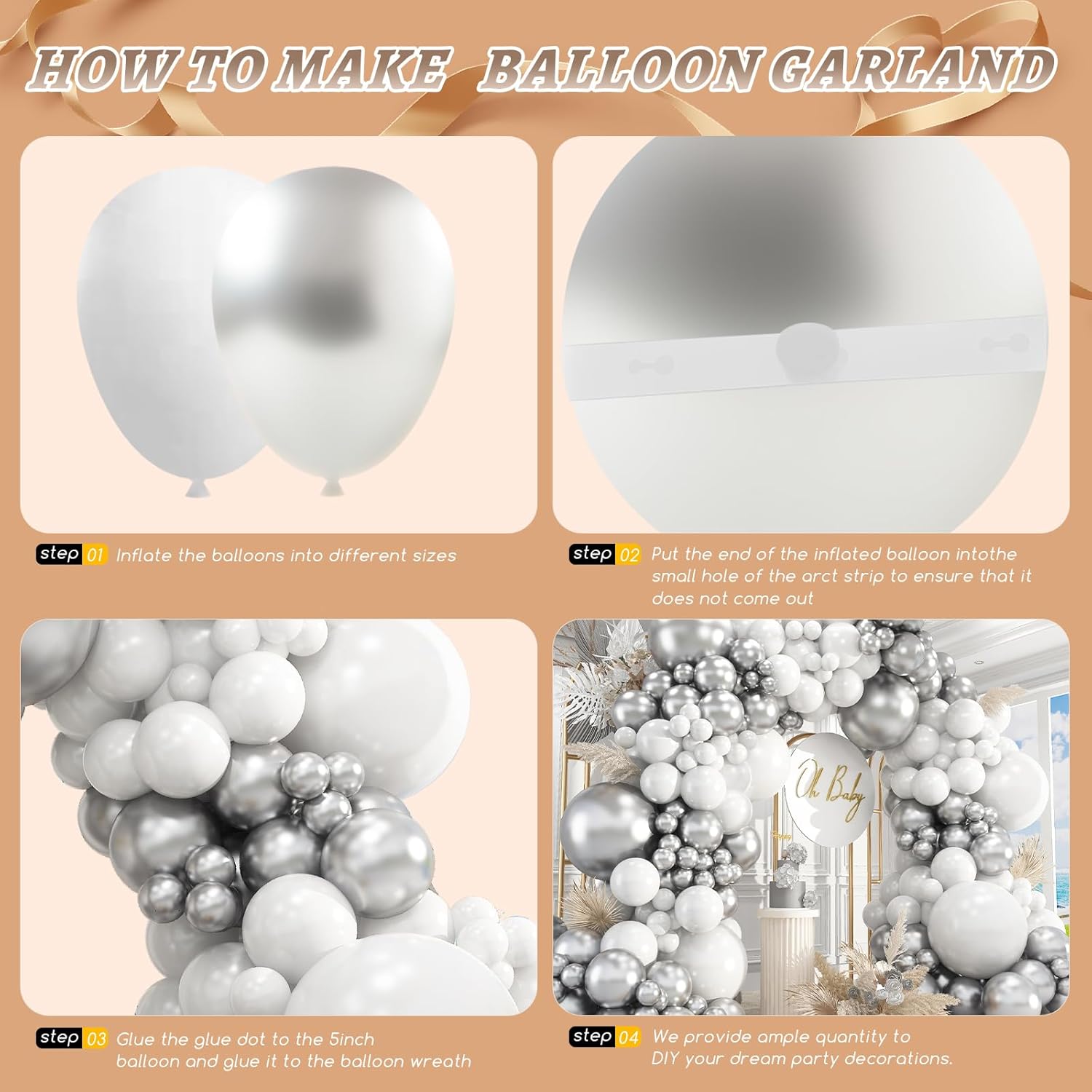 HOW TO MAKE BALLOON GARLAND

step 01 Inflate the balloons into different sizes

step 02 Put the end of the inflated balloon intothe small hole of the arct strip to ensure that it does not come out

Oh Baby

step 03 Glue the glue dot to the 5inch balloon and glue it to the balloon wreath

step 04 We provide ample quantity to DIY your dream party decorations.