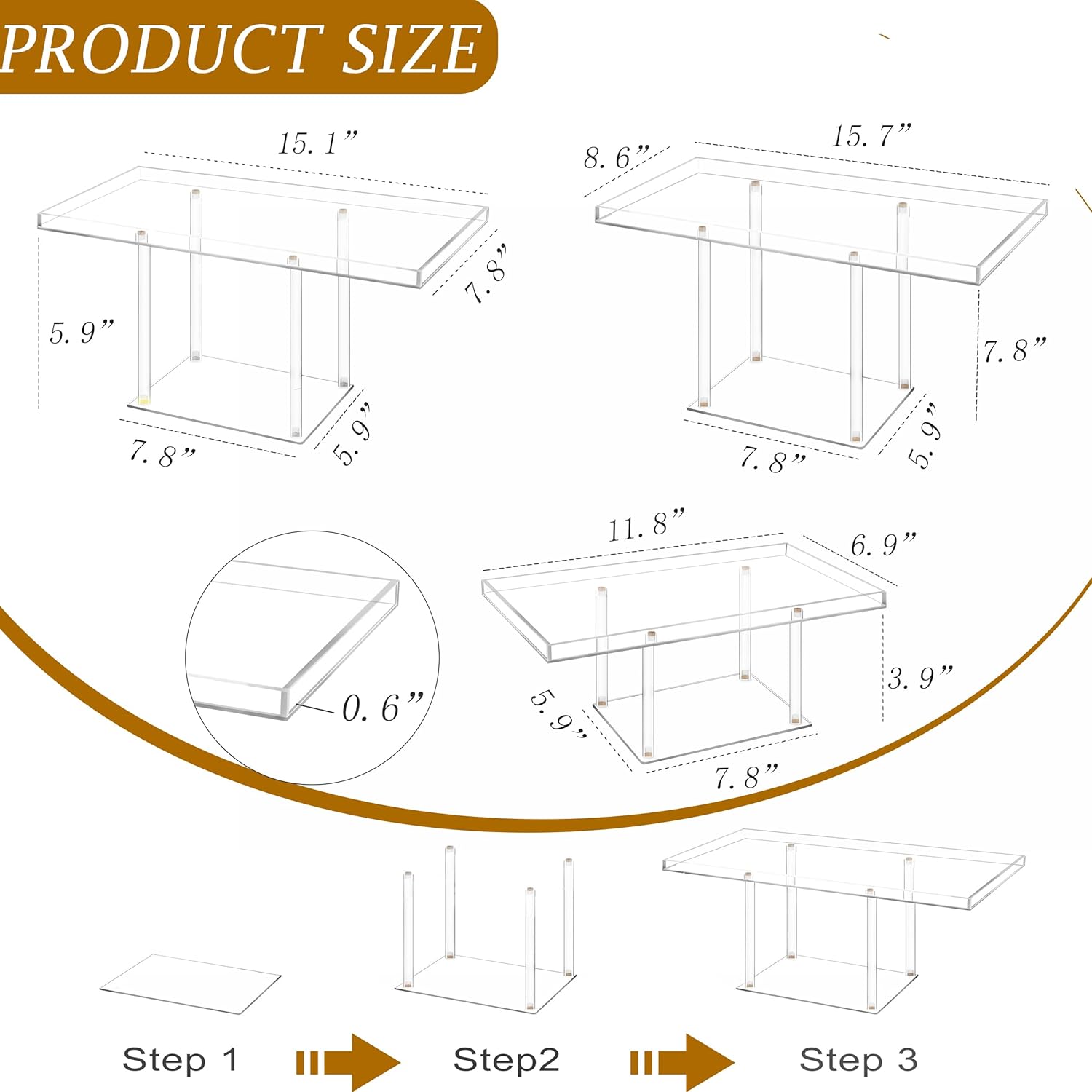 PRODUCT SIZE

15. 1”
7. 8”
5. 9”
7. 8”
5. 9”

8. 6”
15. 7”
7. 8”
7. 8”
5. 9”

0. 6”

11. 8”
6. 9”
3. 9”
5. 9”
7. 8”

Step 1
Step2
Step 3