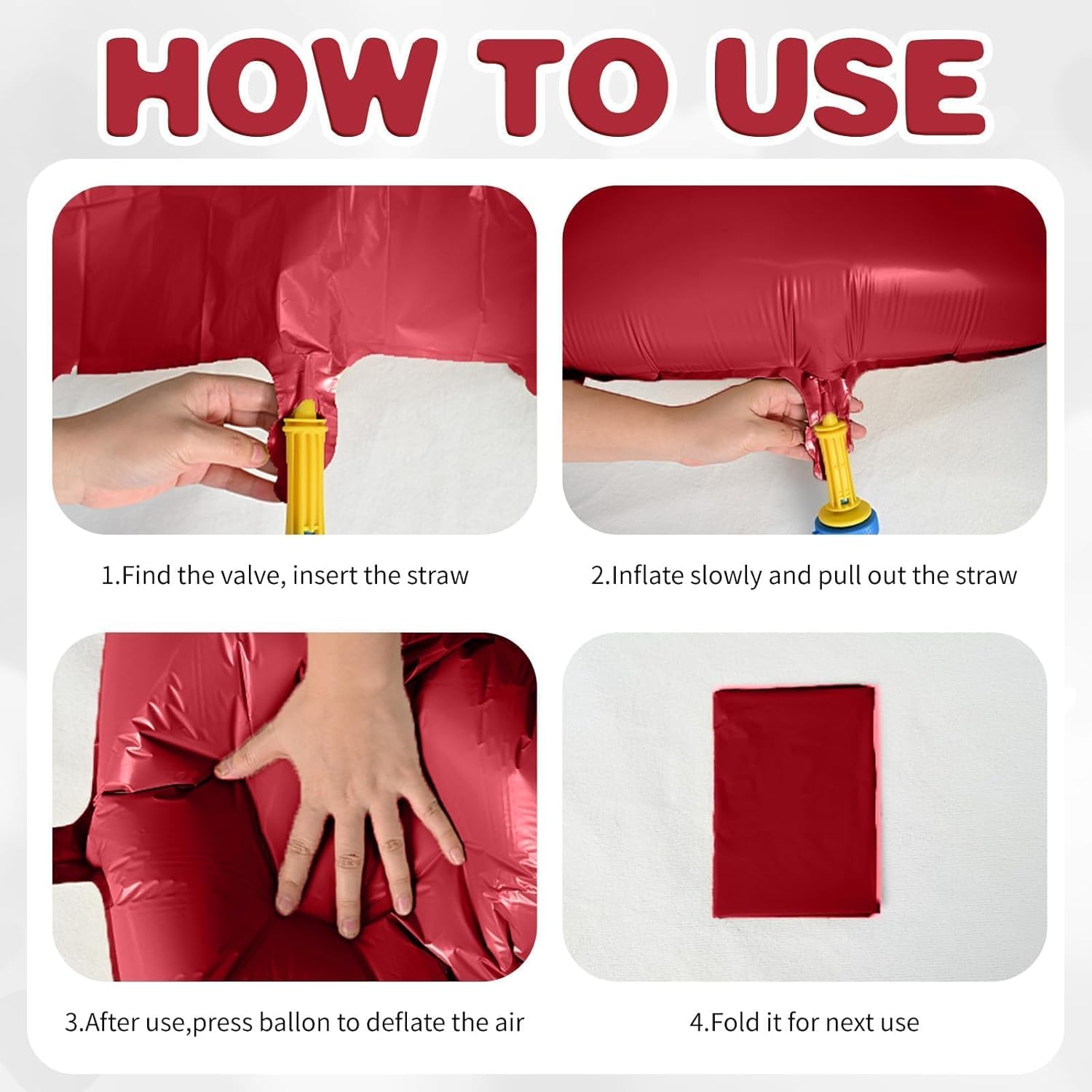 HOW TO USE

1.Find the valve, insert the straw

2.Inflate slowly and pull out the straw

3.After use,press ballon to deflate the air

4.Fold it for next use