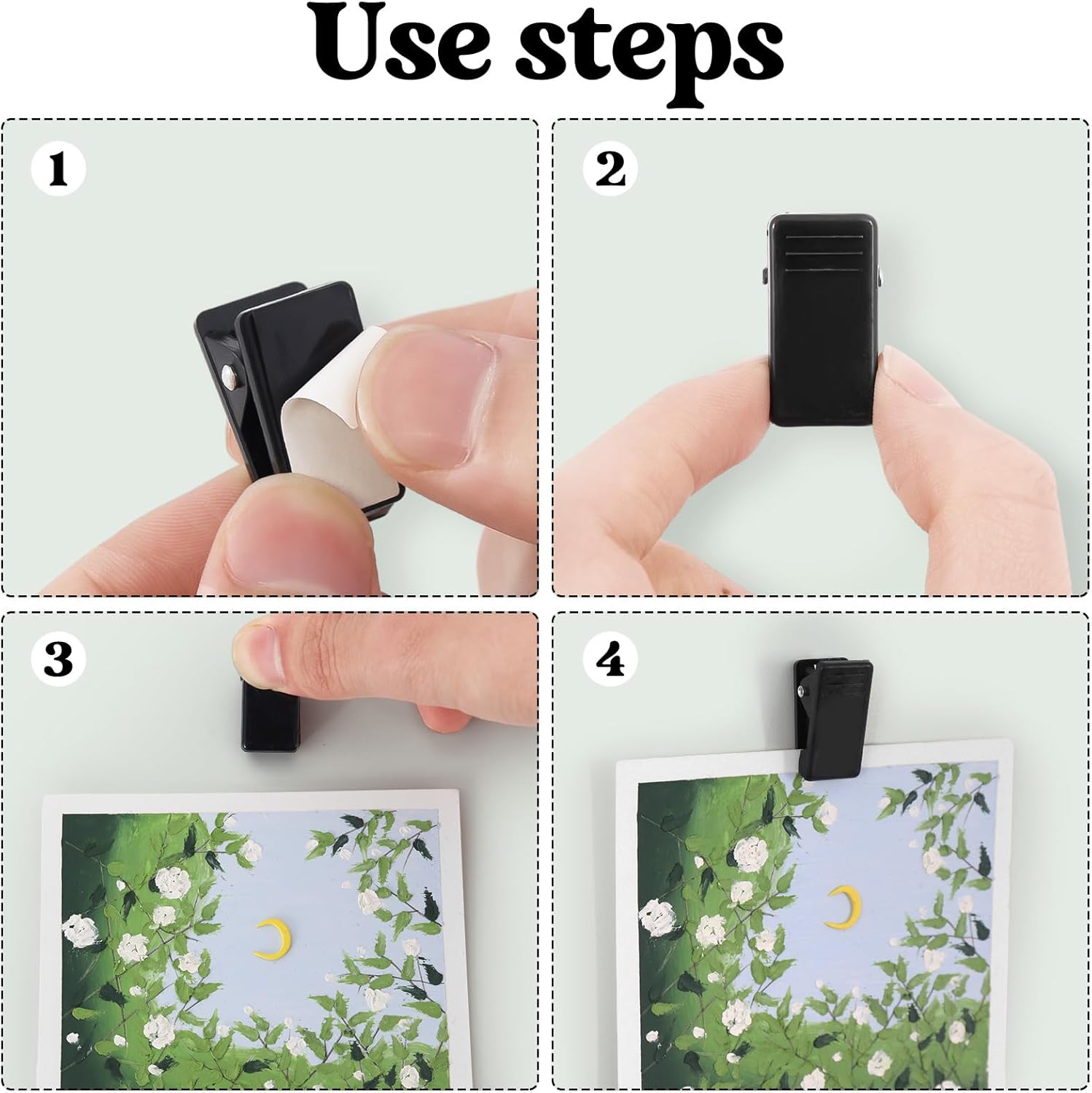 Use steps

1

2

3

4