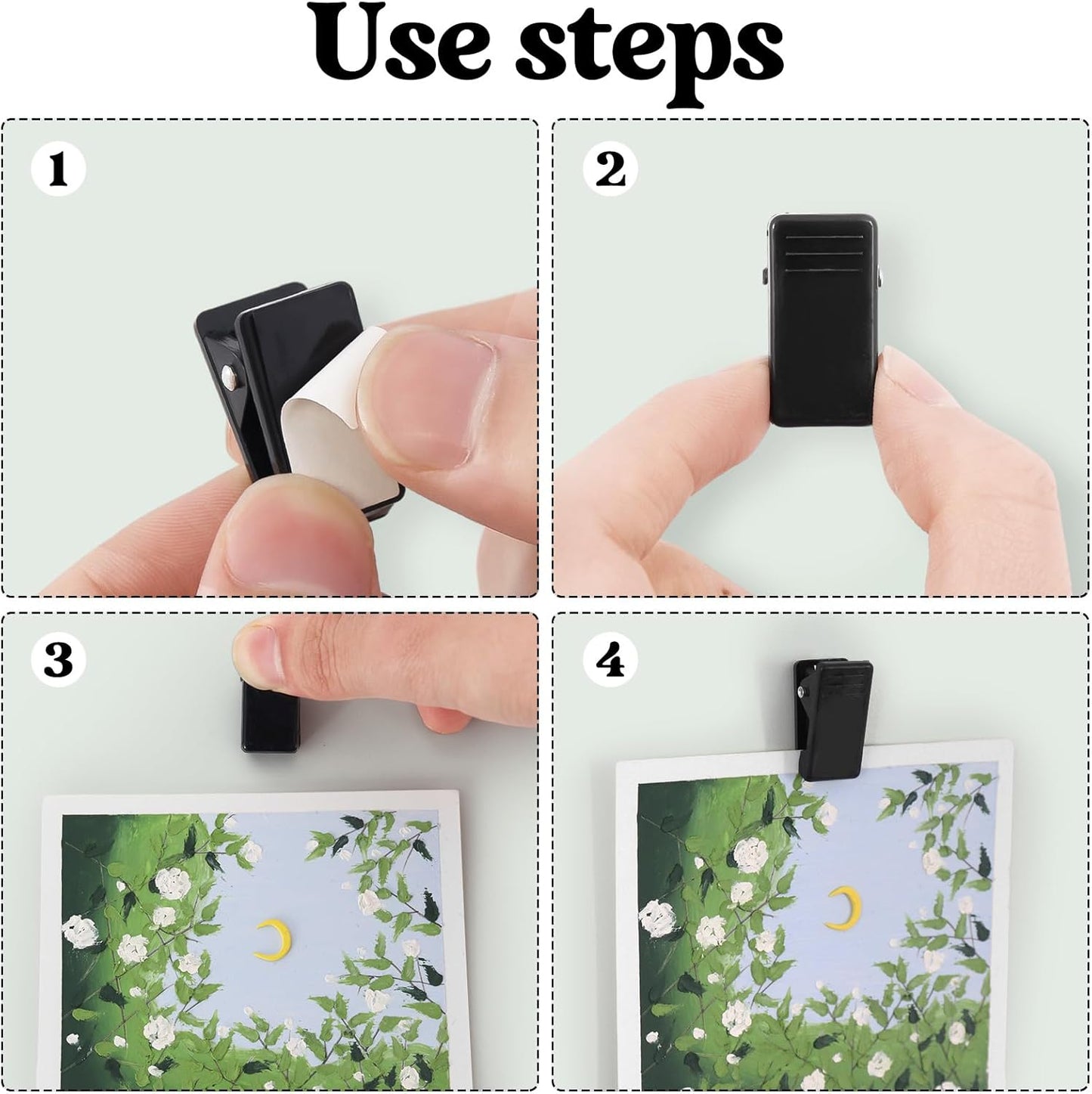 Use steps

1

2

3

4