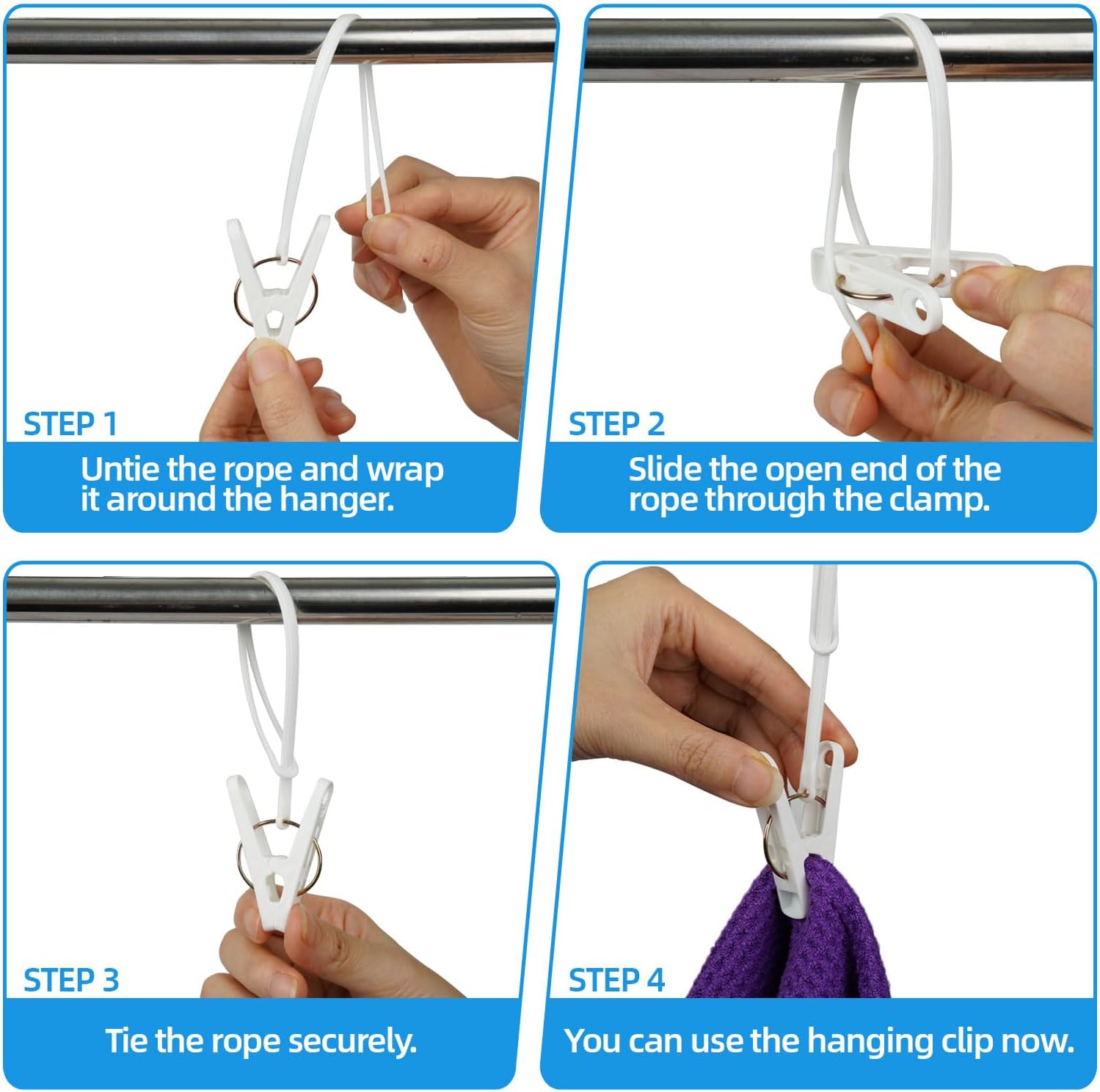 STEP 1

Untie the rope and wrap it around the hanger.

STEP 2

Slide the open end of the rope through the clamp.

STEP 3

Tie the rope securely.

STEP 4

You can use the hanging clip now.