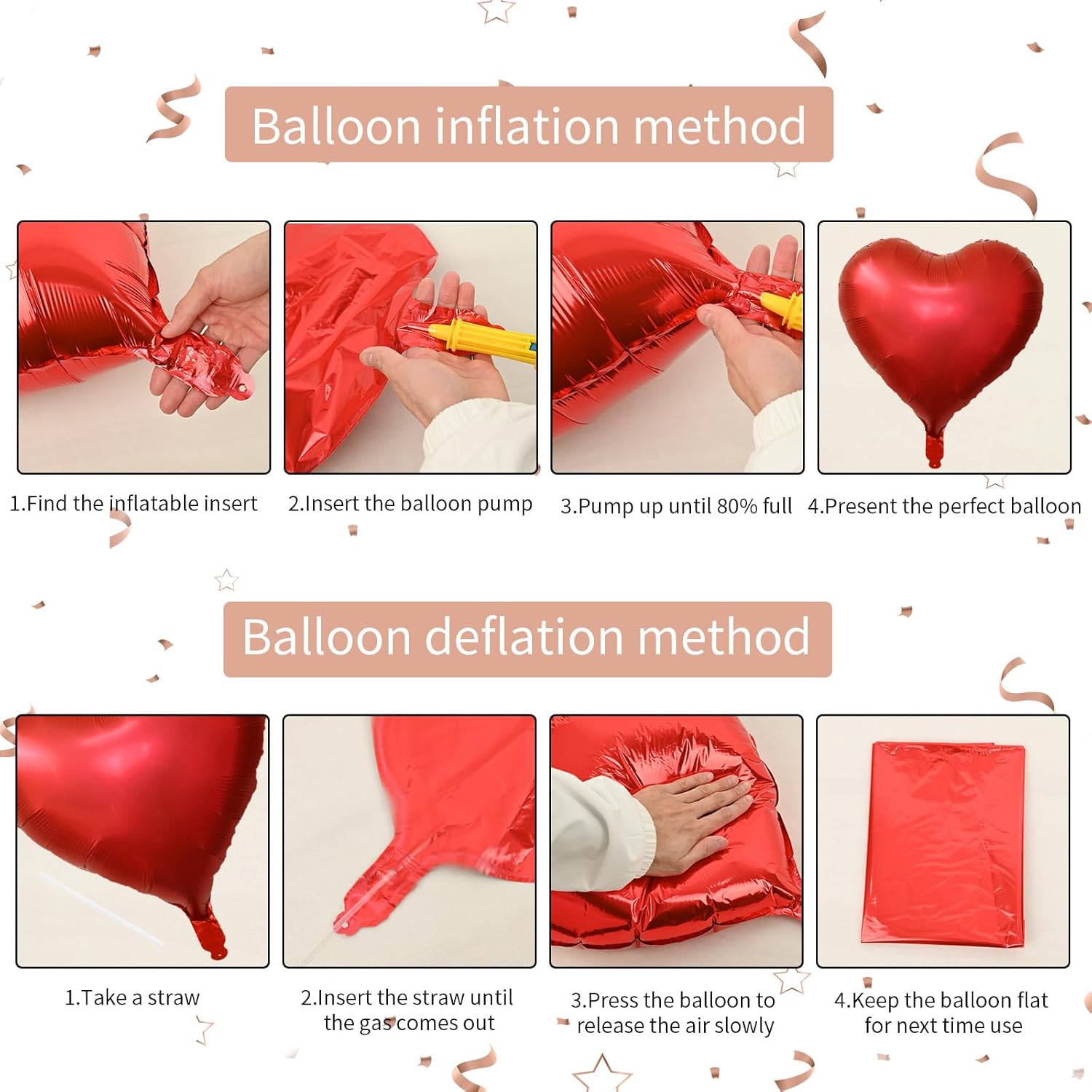 Balloon inflation method

1.Find the inflatable insert

2.Insert the balloon pump

3.Pump up until 80% full

4.Present the perfect balloon

Balloon deflation method

1.Take a straw

2.Insert the straw until the gas comes out

3.Press the balloon to release the air slowly

4.Keep the balloon flat for next time use