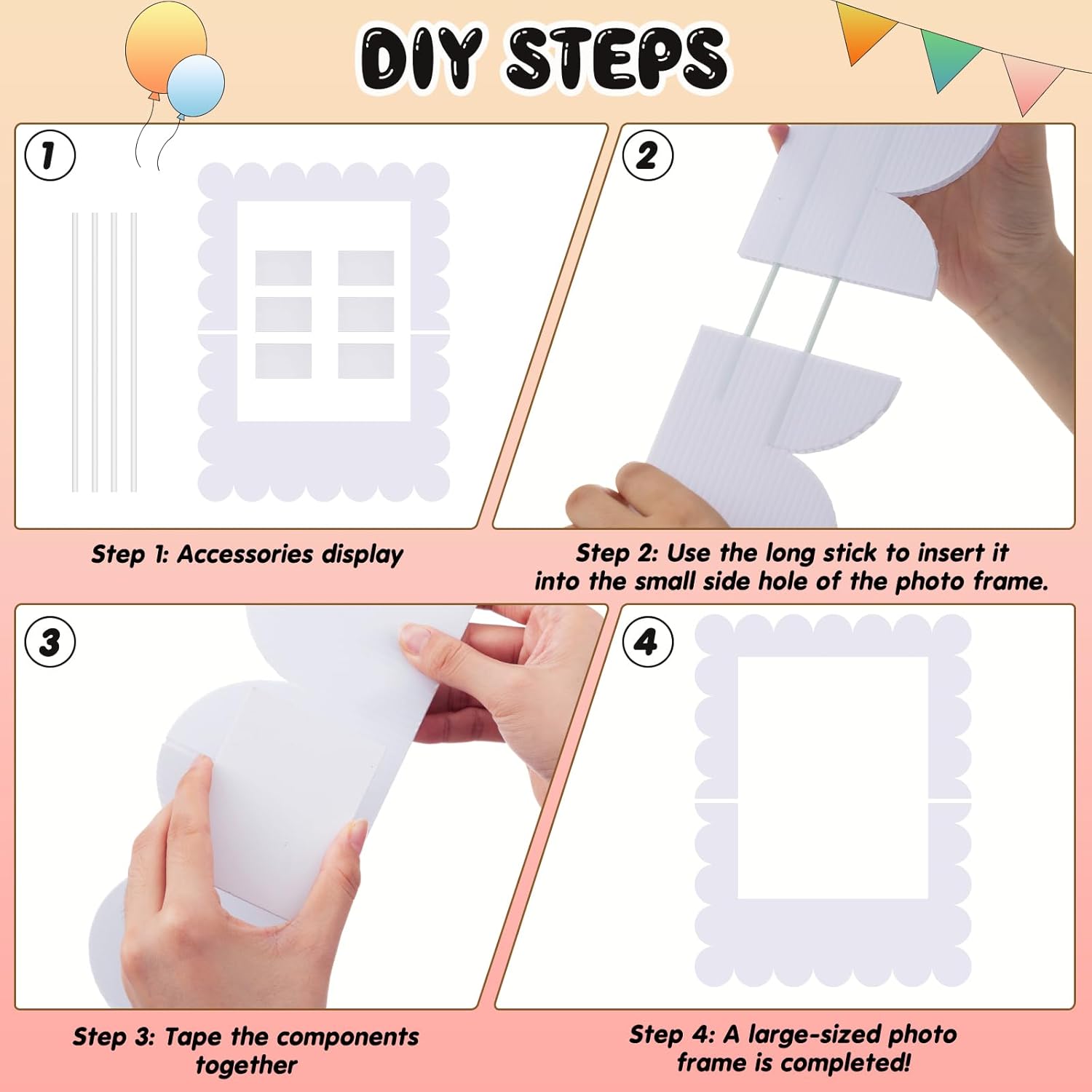 DIY STEPS

1

Step 1: Accessories display

2

Step 2: Use the long stick to insert it into the small side hole of the photo frame.

3

Step 3: Tape the components together

4

Step 4: A large-sized photo frame is completed!