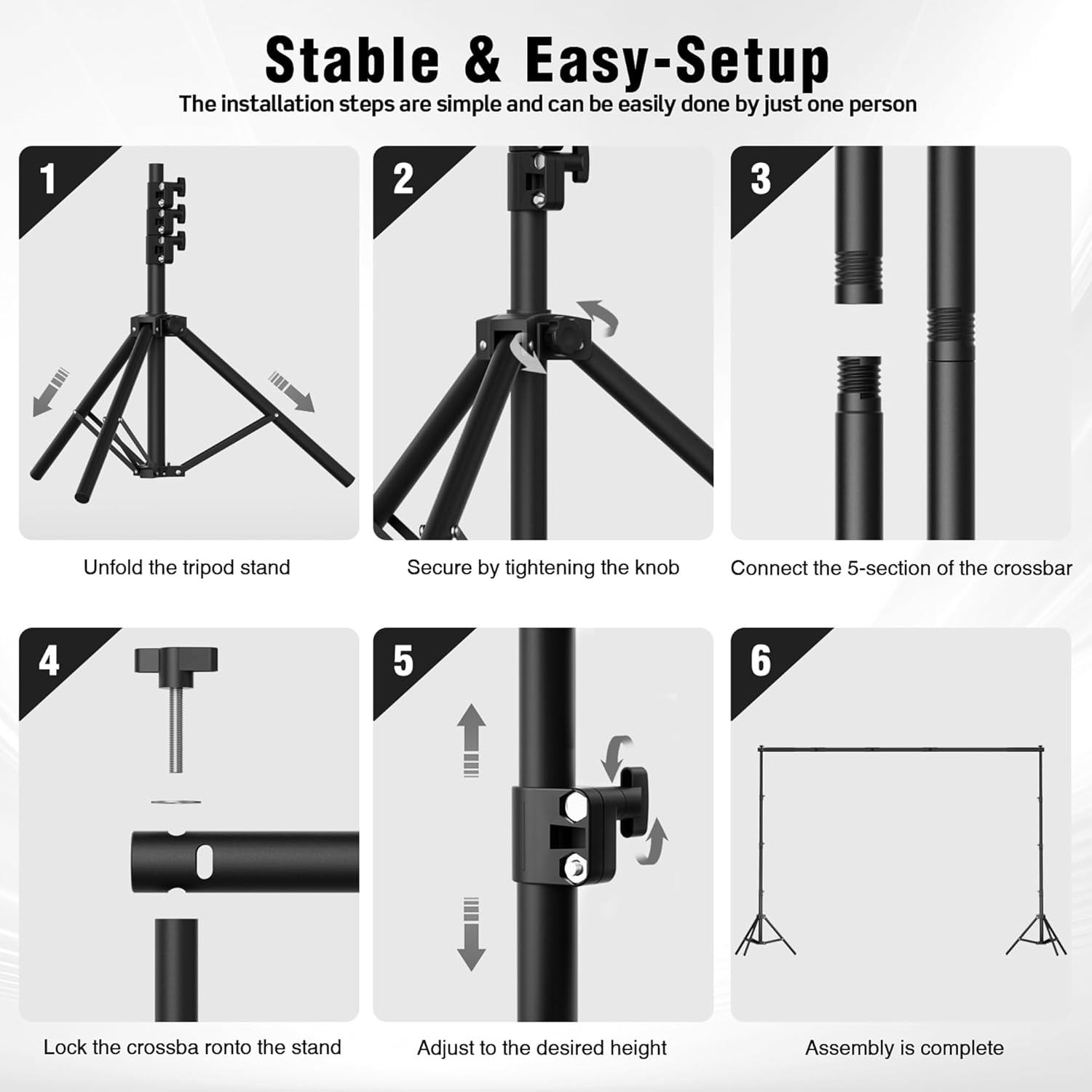 Stable & Easy-Setup

The installation steps are simple and can be easily done by just one person

1

Unfold the tripod stand

2

Secure by tightening the knob

3

Connect the 5-section of the crossbar

4

Lock the crossba ronto the stand

5

Adjust to the desired height

6

Assembly is complete