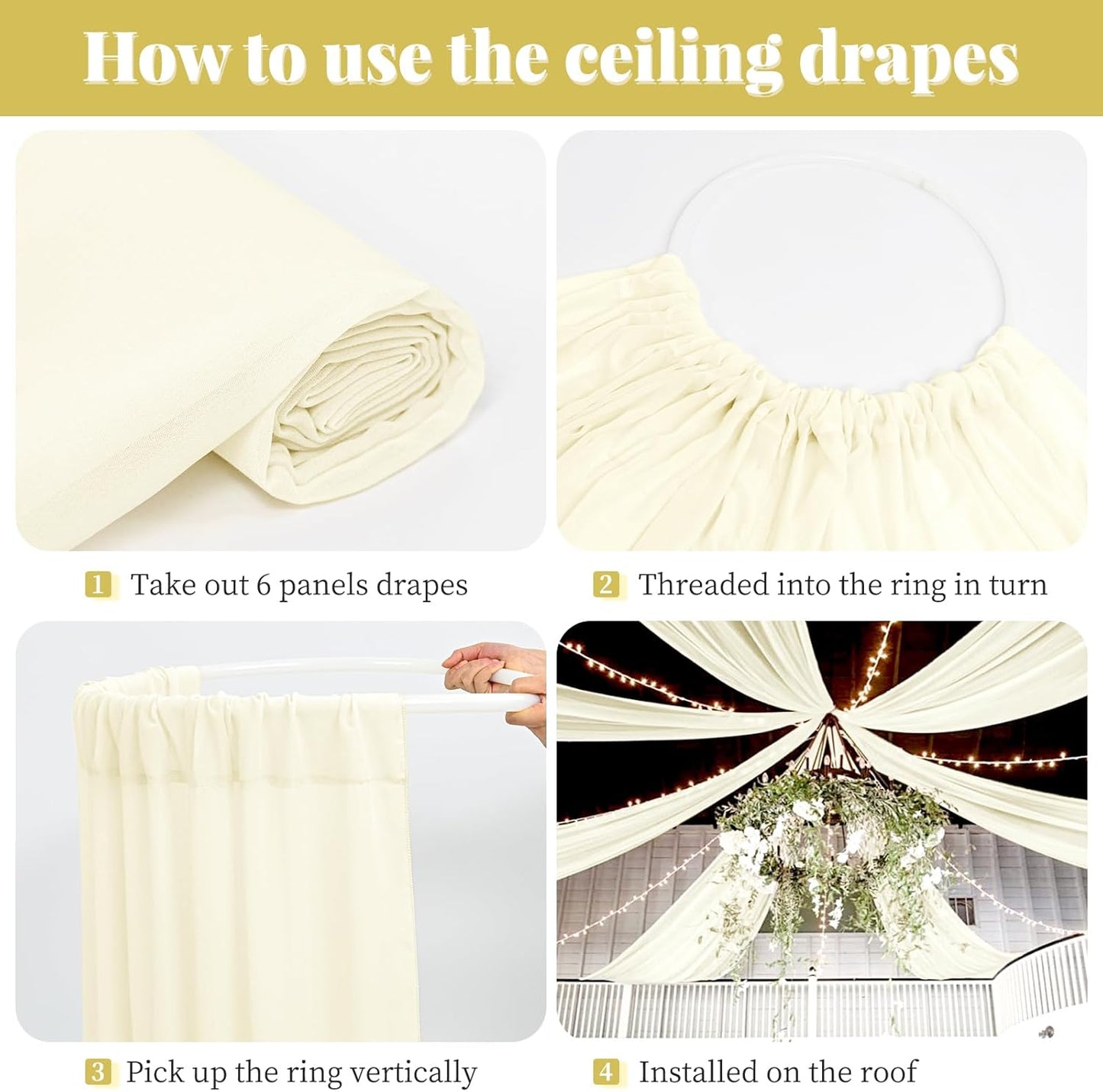 How to use the ceiling drapes

1 Take out 6 panels drapes

2 Threaded into the ring in turn

3 Pick up the ring vertically

4 Installed on the roof