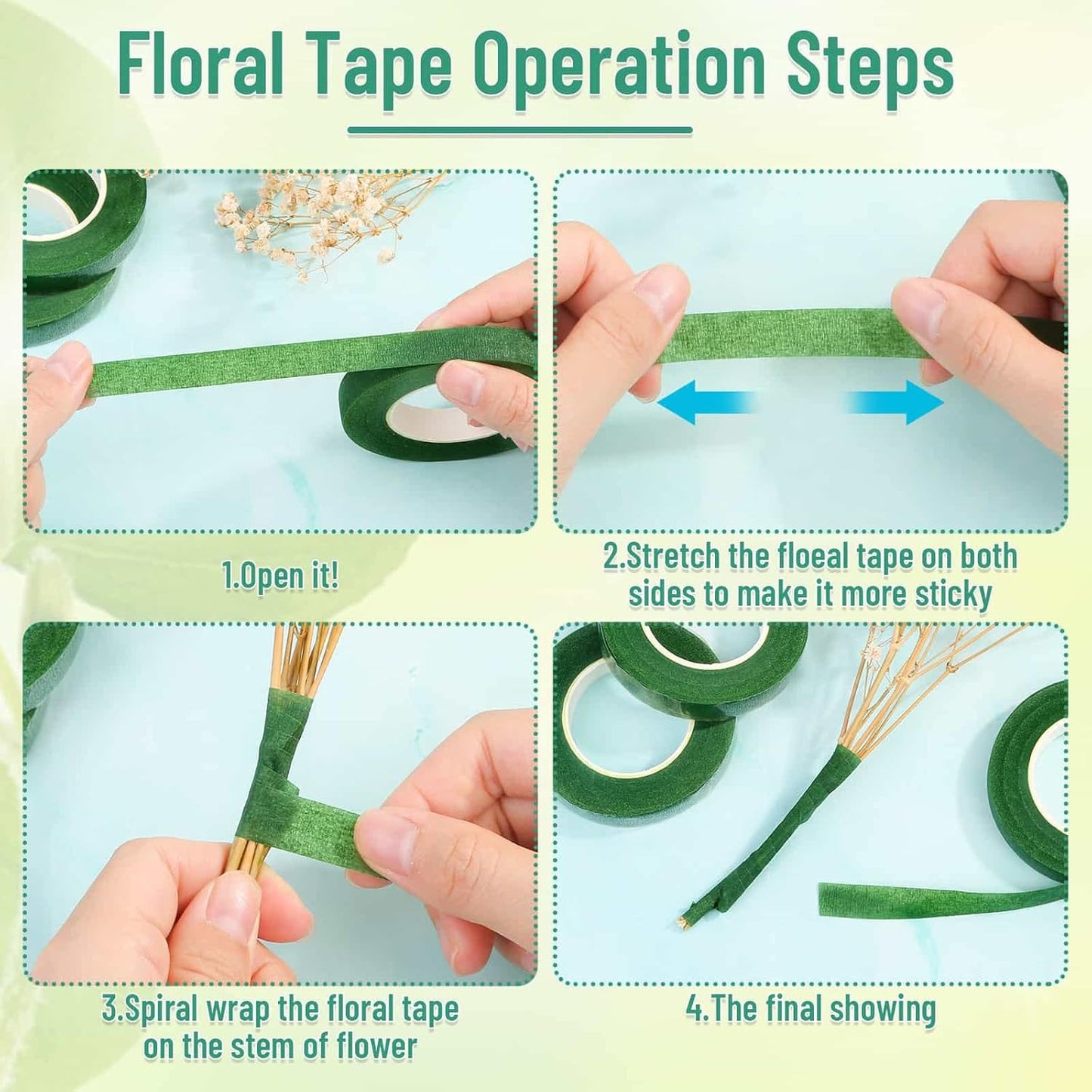 Floral Tape Operation Steps

1.Open it!

2.Stretch the floeal tape on both sides to make it more sticky

3.Spiral wrap the floral tape on the stem of flower

4.The final showing