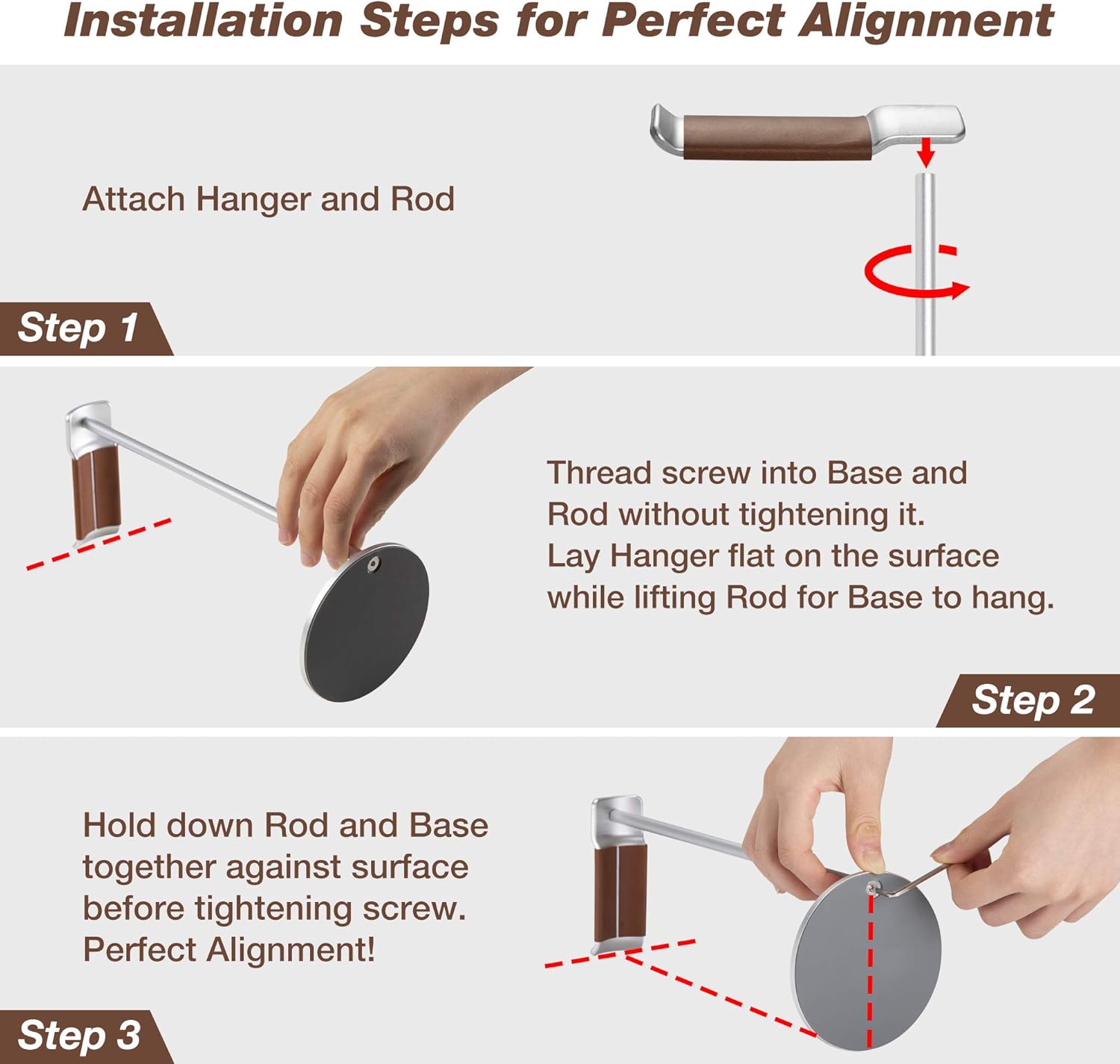 Installation Steps for Perfect Alignment

Attach Hanger and Rod

Step 1

Thread screw into Base and Rod without tightening it. Lay Hanger flat on the surface while lifting Rod for Base to hang.

Step 2

Hold down Rod and Base together against surface before tightening screw. Perfect Alignment!

Step 3