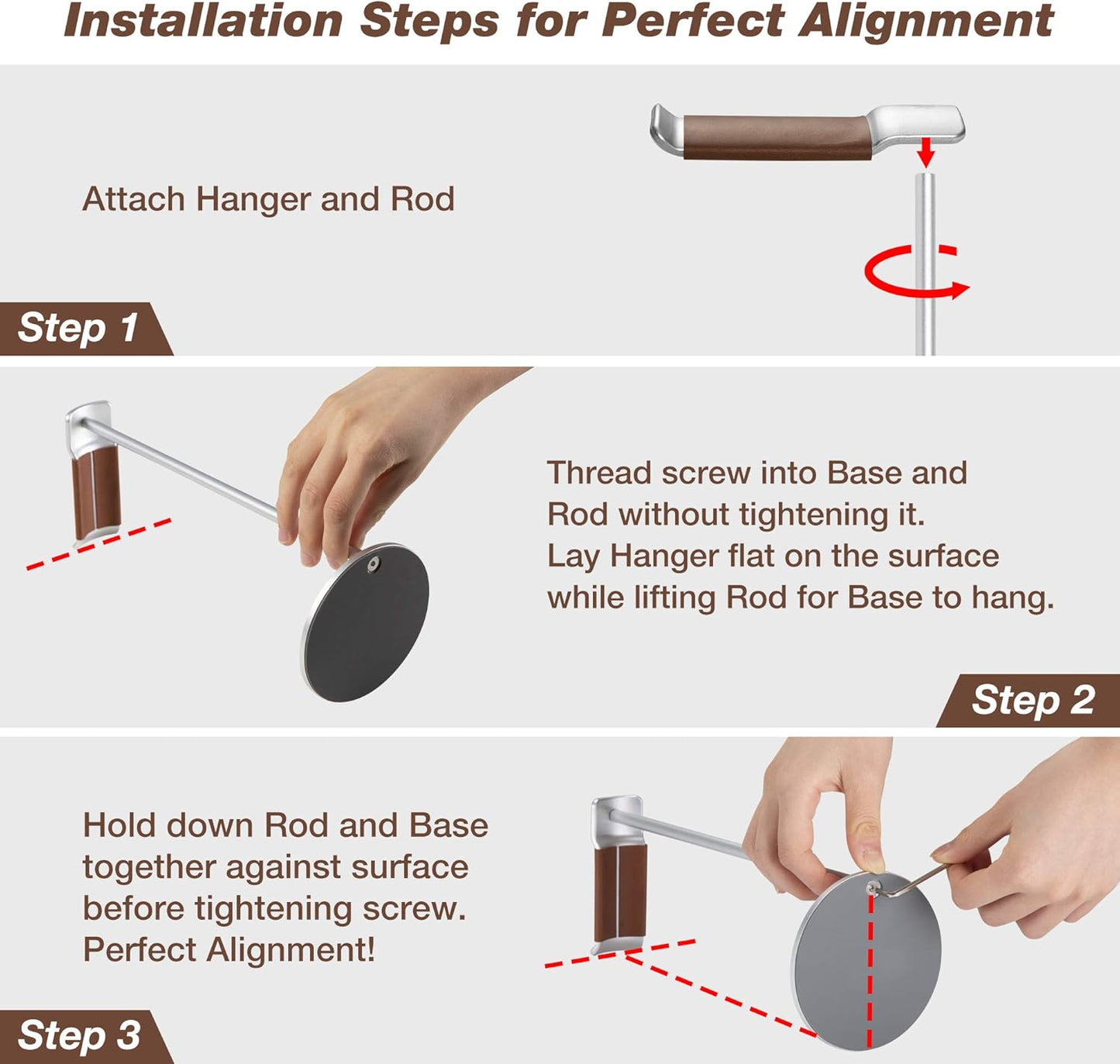 Installation Steps for Perfect Alignment

Attach Hanger and Rod

Step 1

Thread screw into Base and Rod without tightening it. Lay Hanger flat on the surface while lifting Rod for Base to hang.

Step 2

Hold down Rod and Base together against surface before tightening screw. Perfect Alignment!

Step 3