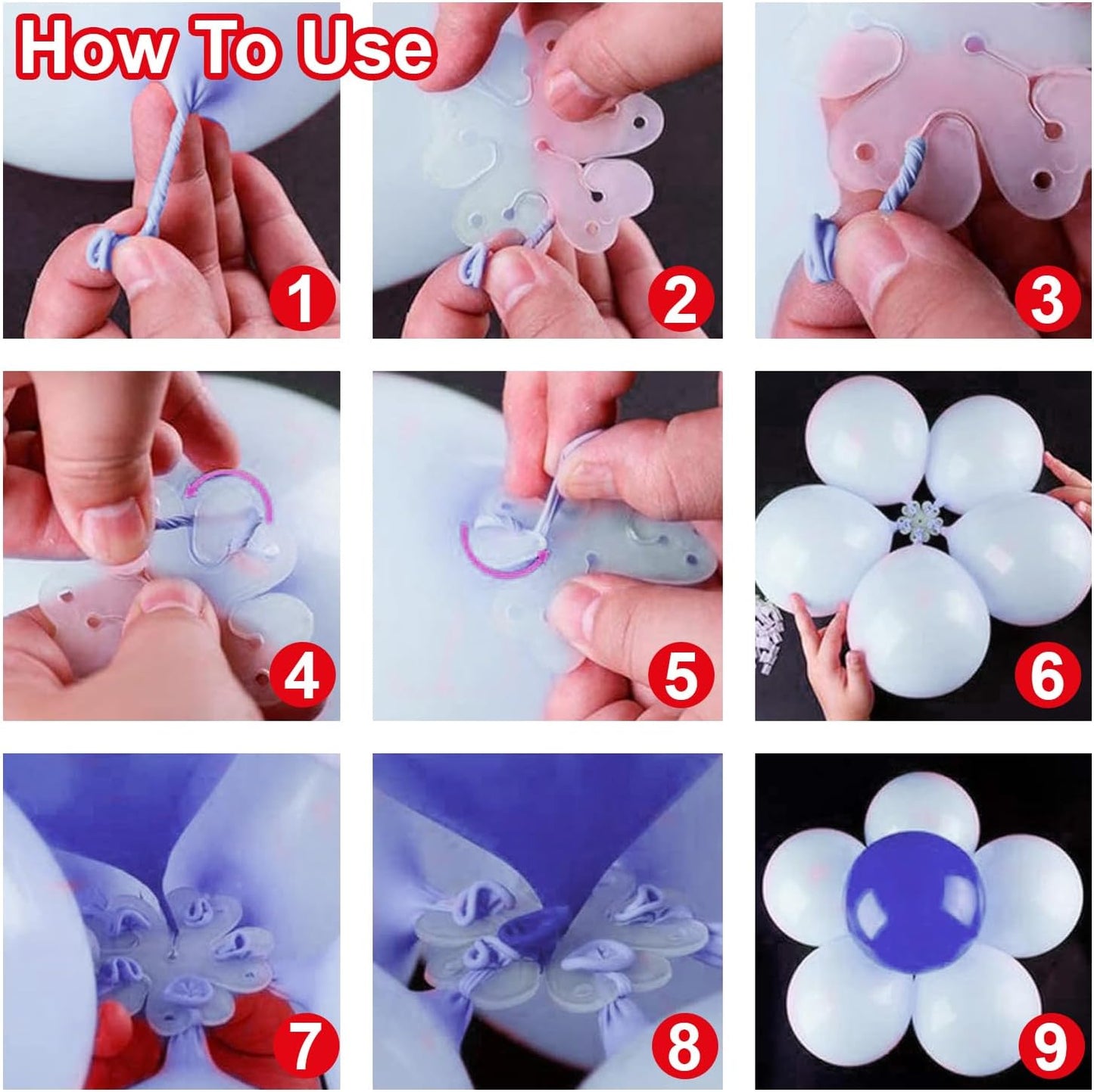 How To Use

1

2

3

4

5

6

7

8

9