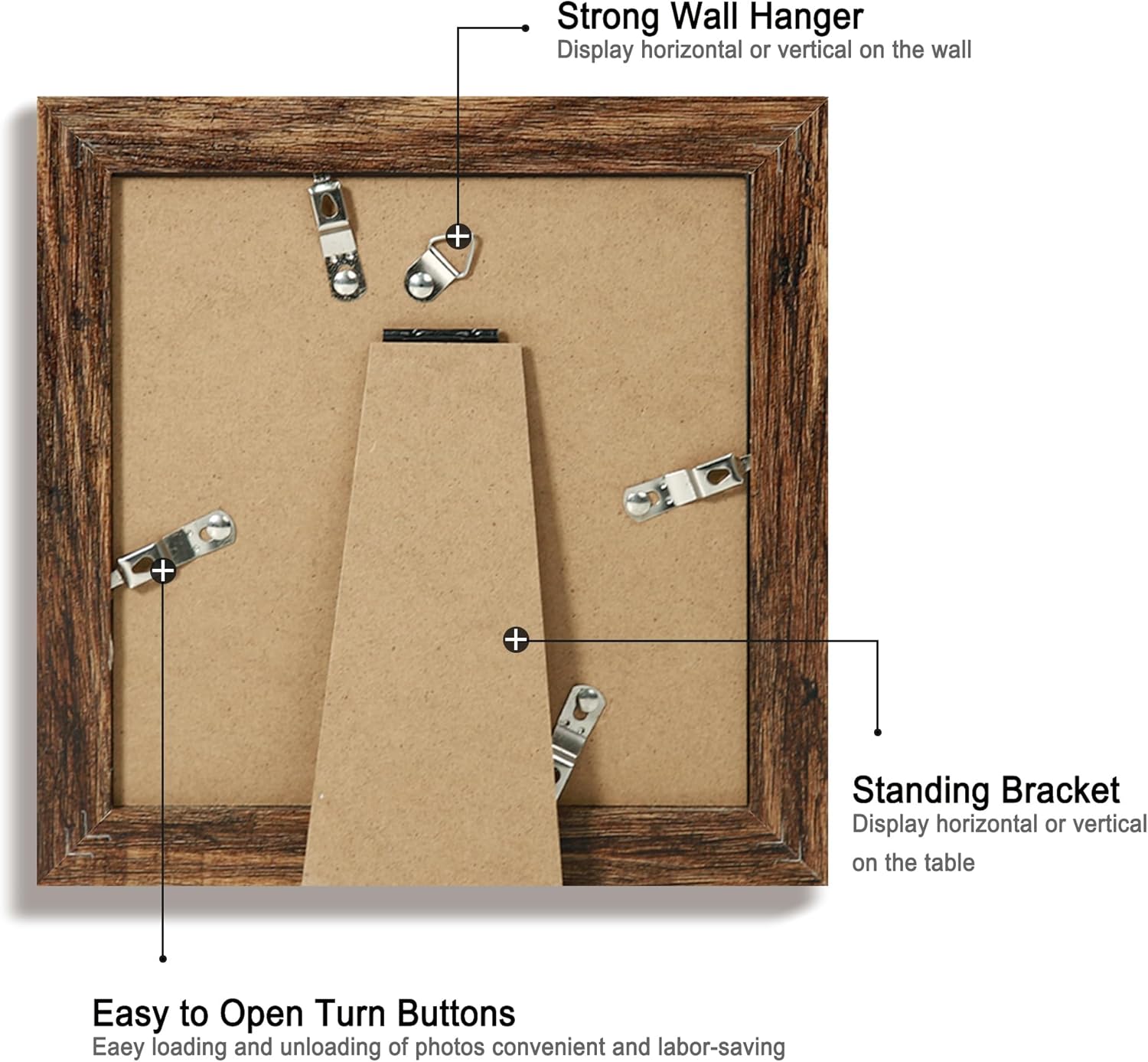 Strong Wall Hanger
Display horizontal or vertical on the wall

Standing Bracket
Display horizontal or vertical on the table

Easy to Open Turn Buttons
Eaey loading and unloading of photos convenient and labor-saving