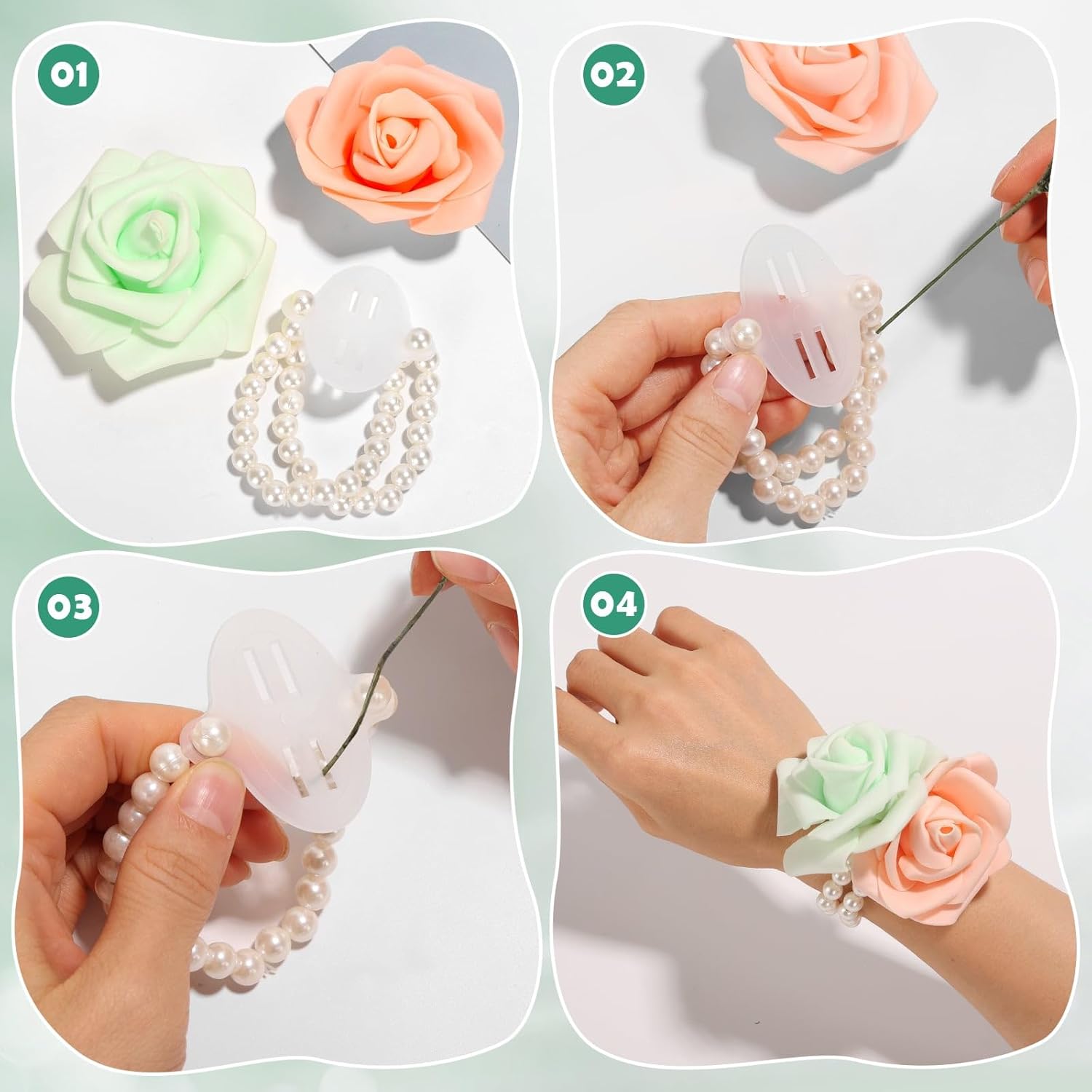 01

02

03

04