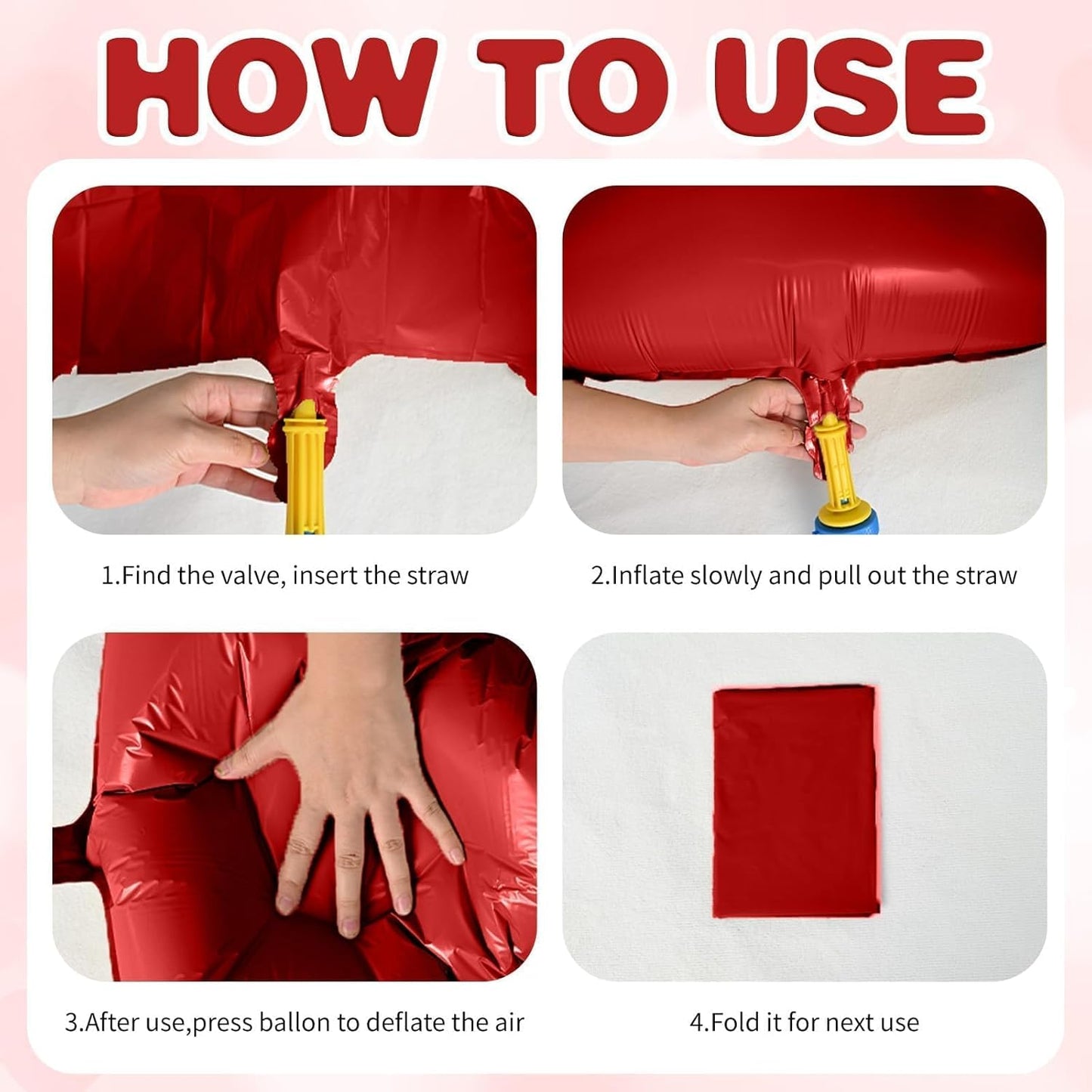 HOW TO USE

1.Find the valve, insert the straw

2.Inflate slowly and pull out the straw

3.After use,press ballon to deflate the air

4.Fold it for next use