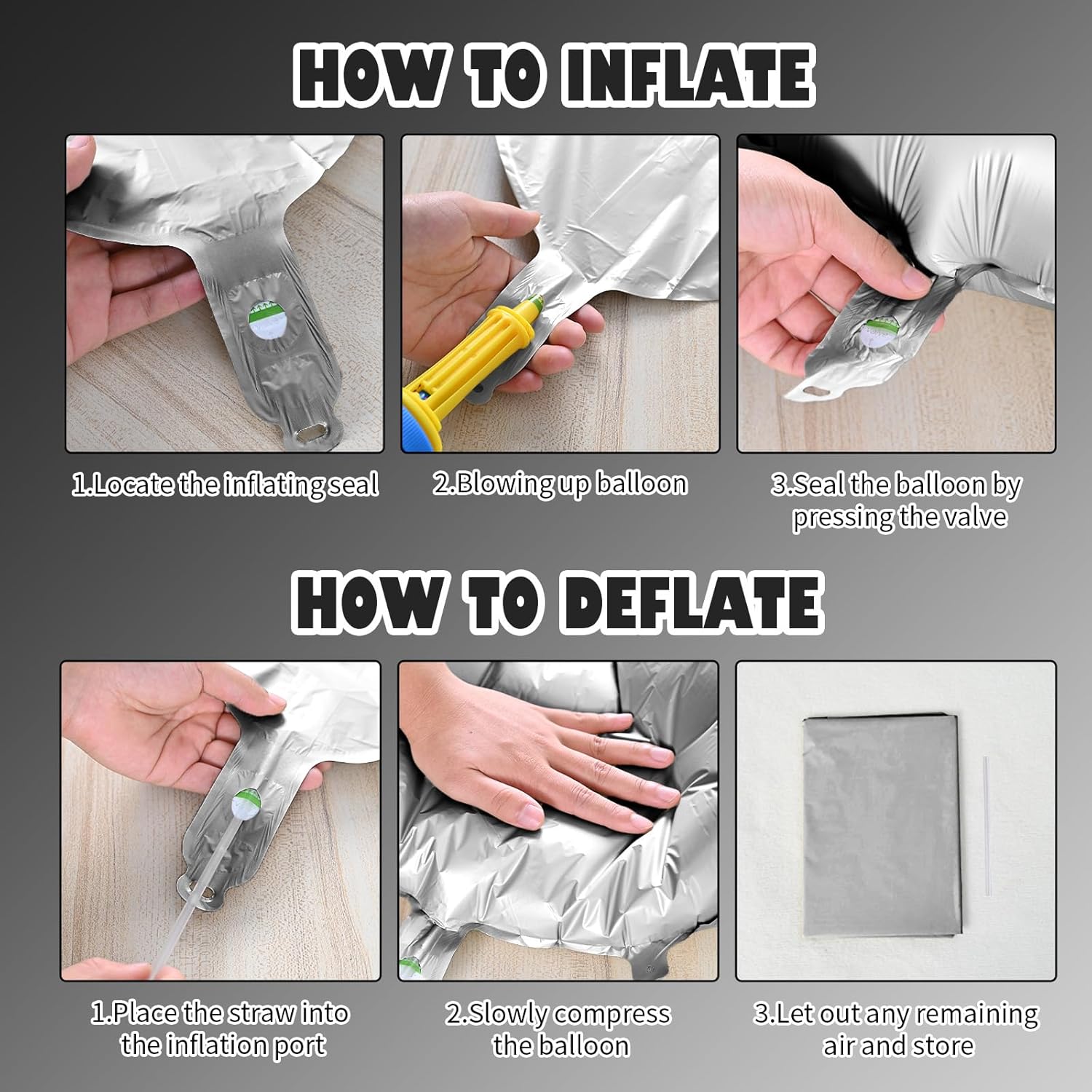 HOW TO INFLATE

1.Locate the inflating seal

2.Blowing up balloon

3.Seal the balloon by pressing the valve

HOW TO DEFLATE

1.Place the straw into the inflation port

2.Slowly compress the balloon

3.Let out any remaining air and store