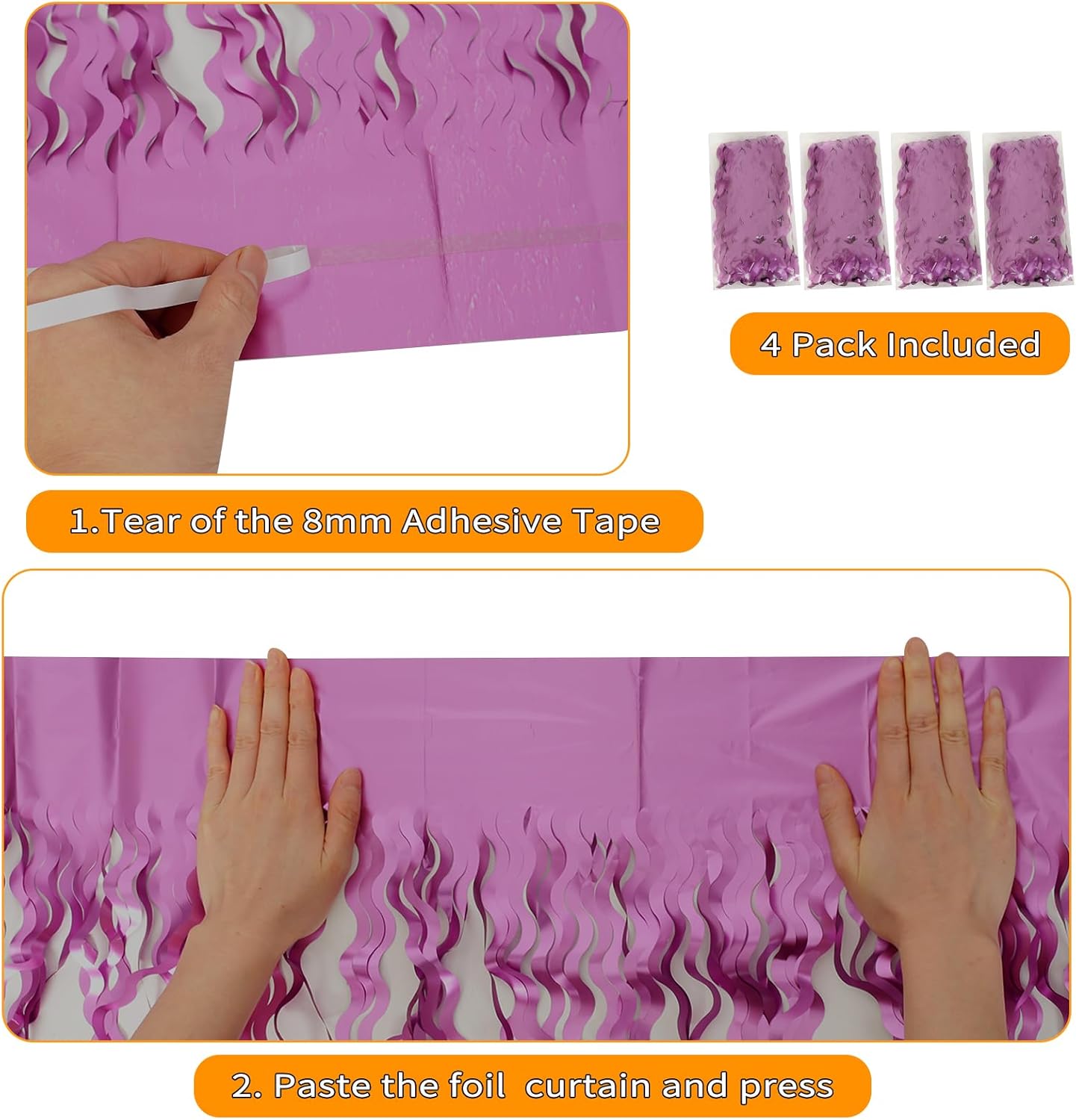 4 Pack Included

1.Tear of the 8mm Adhesive Tape

2. Paste the foil  curtain and press