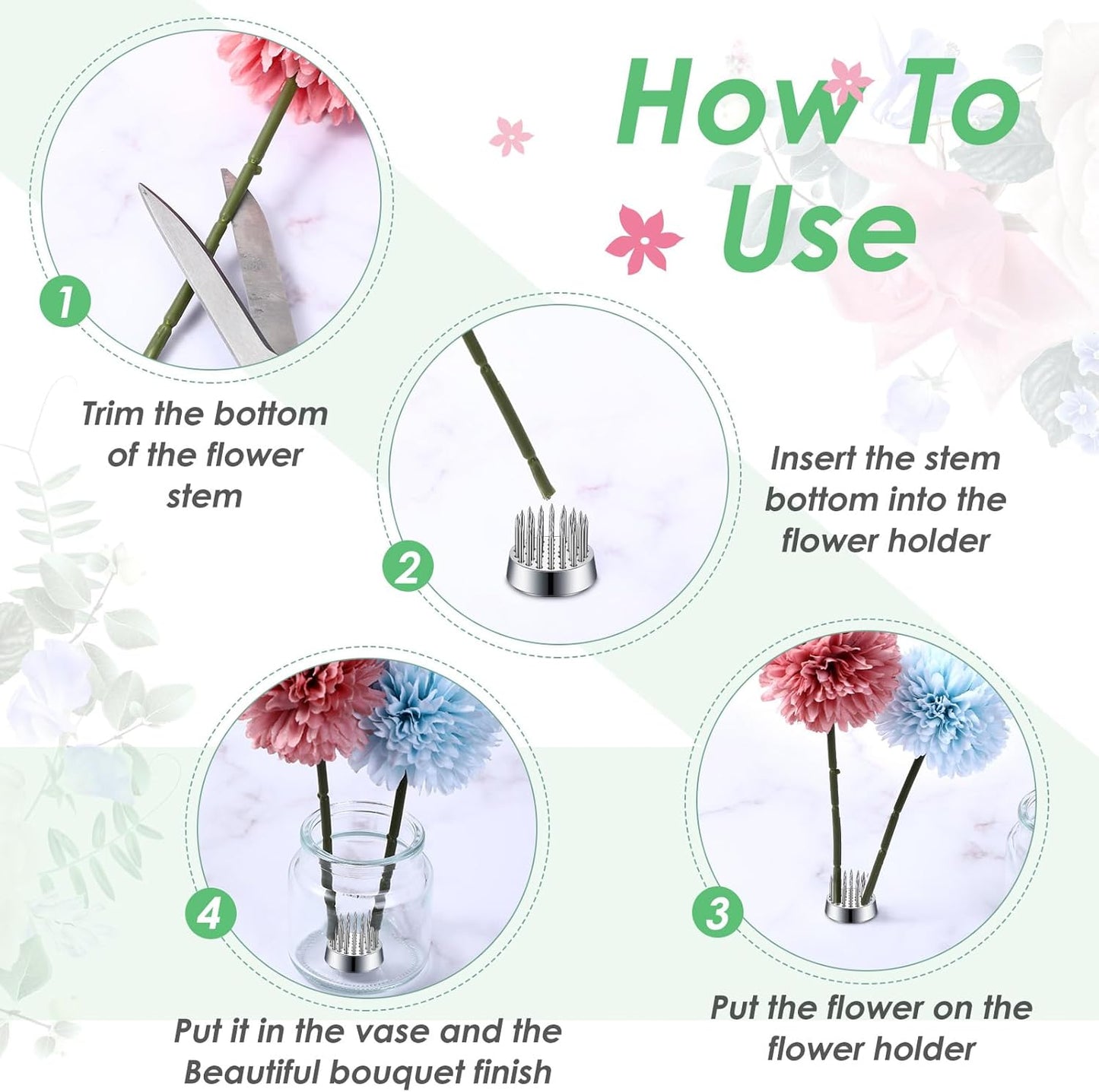 How To Use

1

Trim the bottom of the flower stem

2

Insert the stem bottom into the flower holder

3

Put the flower on the flower holder

4

Put it in the vase and the Beautiful bouquet finish