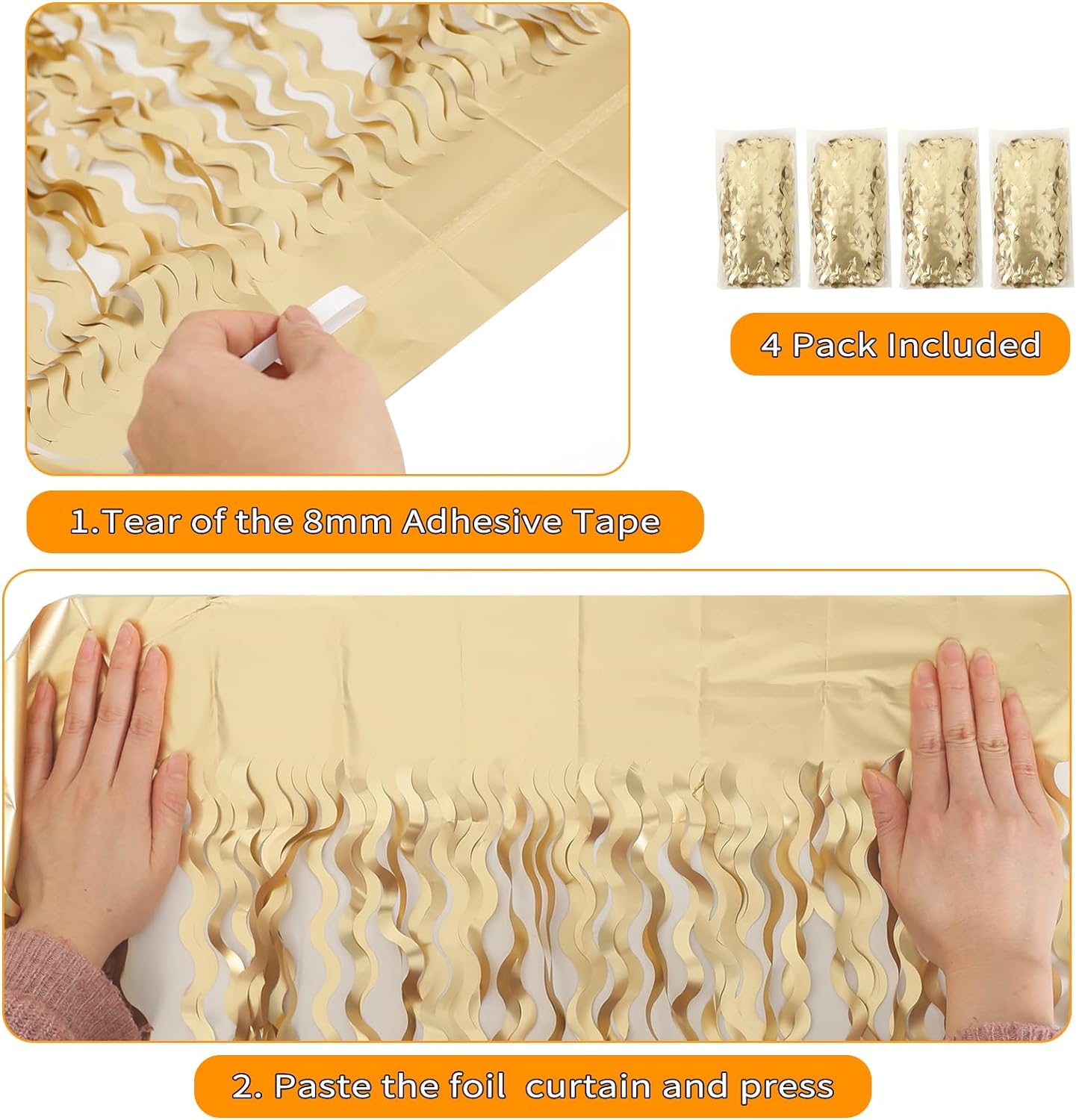 4 Pack Included

1.Tear of the 8mm Adhesive Tape

2. Paste the foil curtain and press