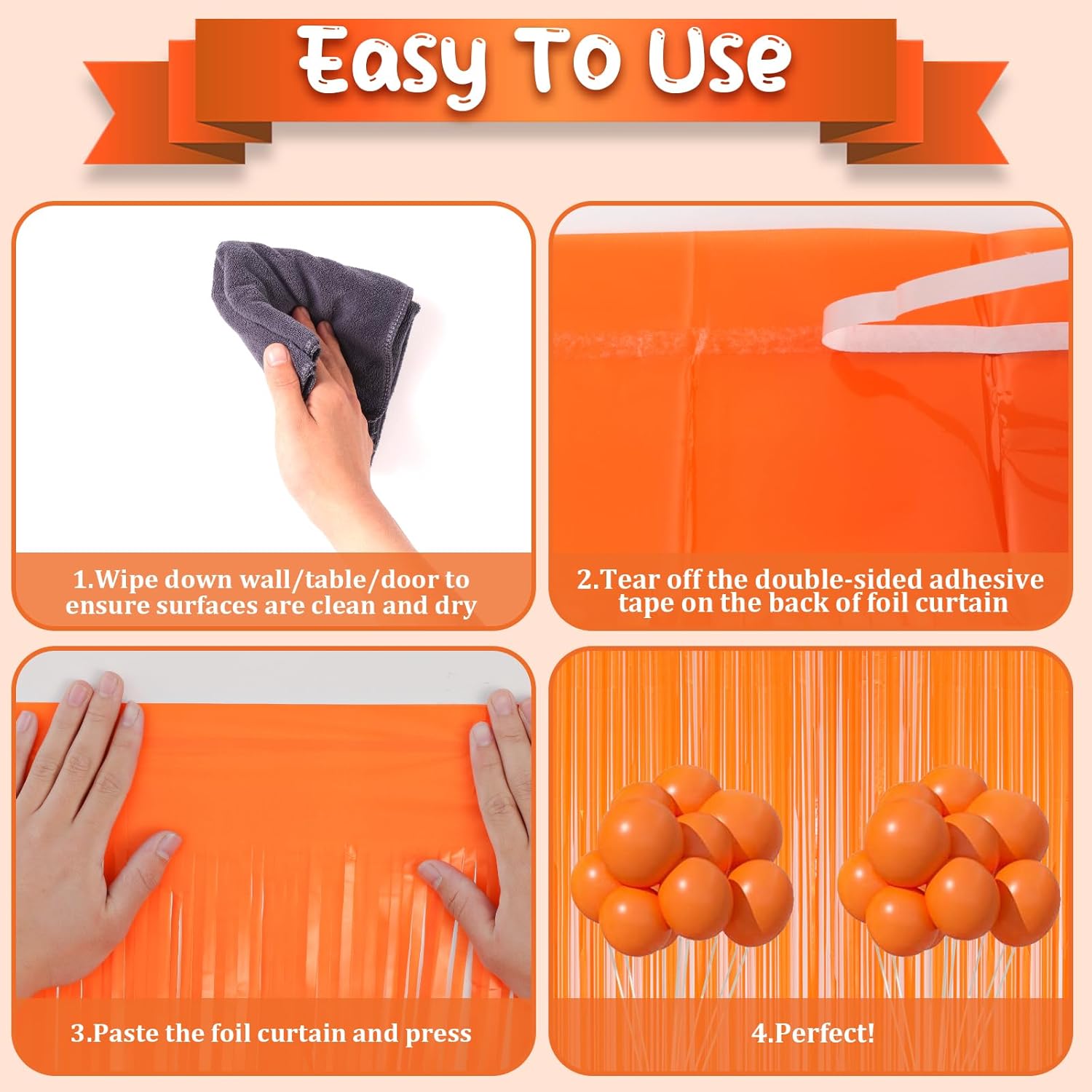 Easy To Use

1.Wipe down wall/table/door to ensure surfaces are clean and dry

2.Tear off the double-sided adhesive tape on the back of foil curtain

3.Paste the foil curtain and press

4.Perfect!