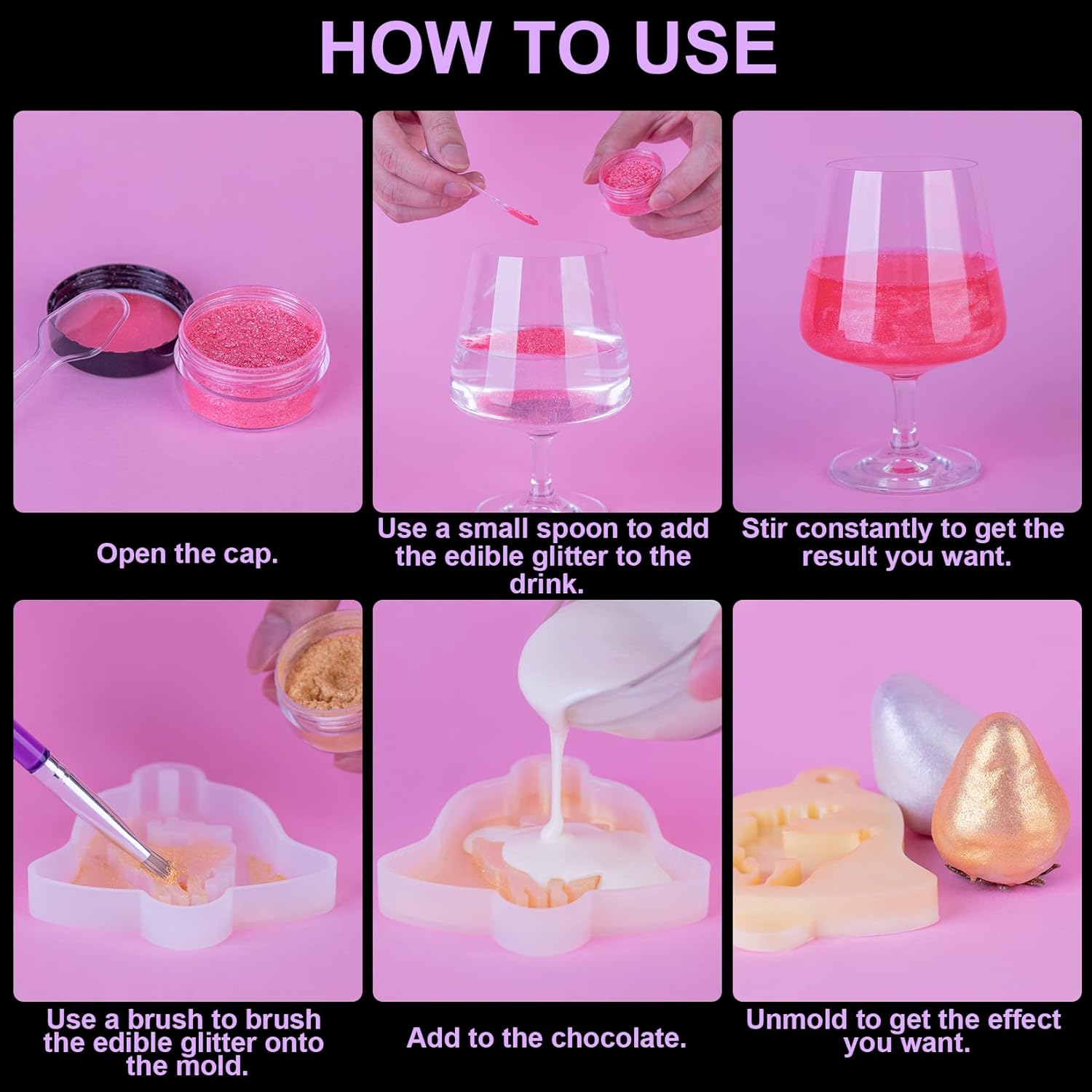 HOW TO USE

Open the cap.

Use a small spoon to add the edible glitter to the drink.

Stir constantly to get the result you want.

Use a brush to brush the edible glitter onto the mold.

Add to the chocolate.

Unmold to get the effect you want.