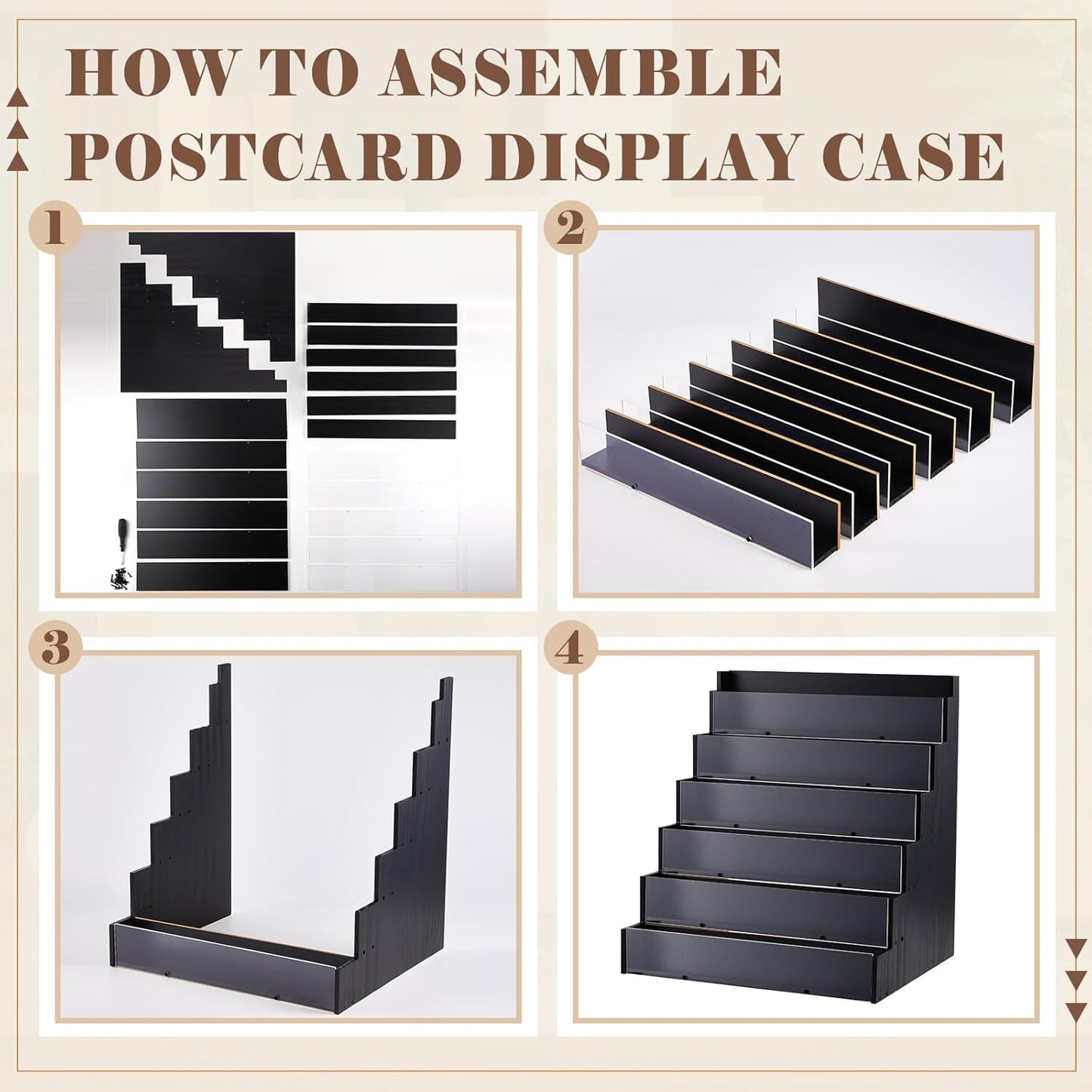 HOW TO ASSEMBLE POSTCARD DISPLAY CASE

1

2

3

4